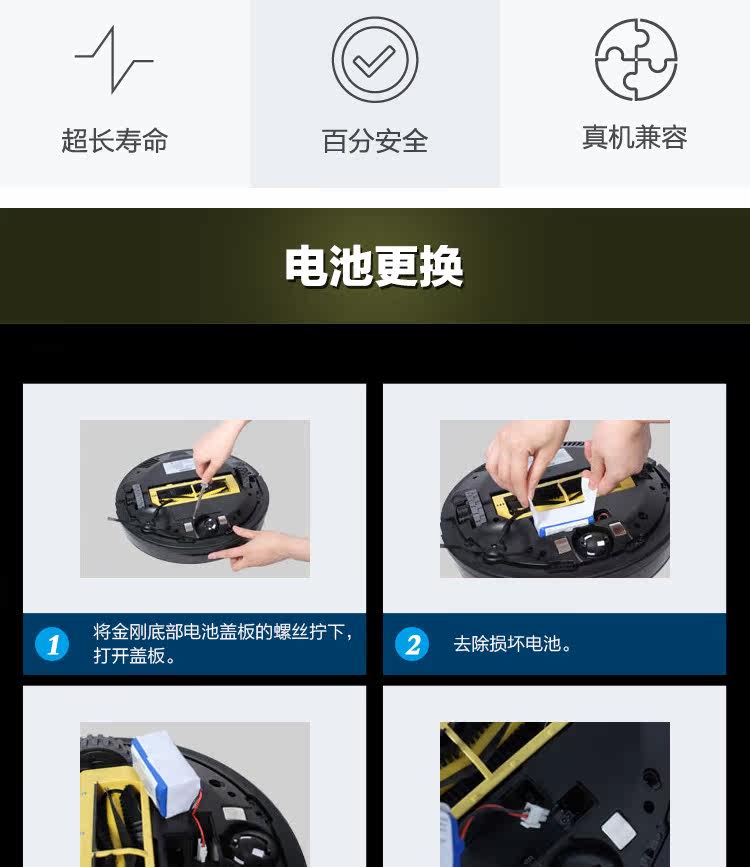 超长寿命

百分安全

真机兼容

电池更换

1 将金刚底部电池盖板的螺丝拧下，打开盖板。

2 去除损坏电池。