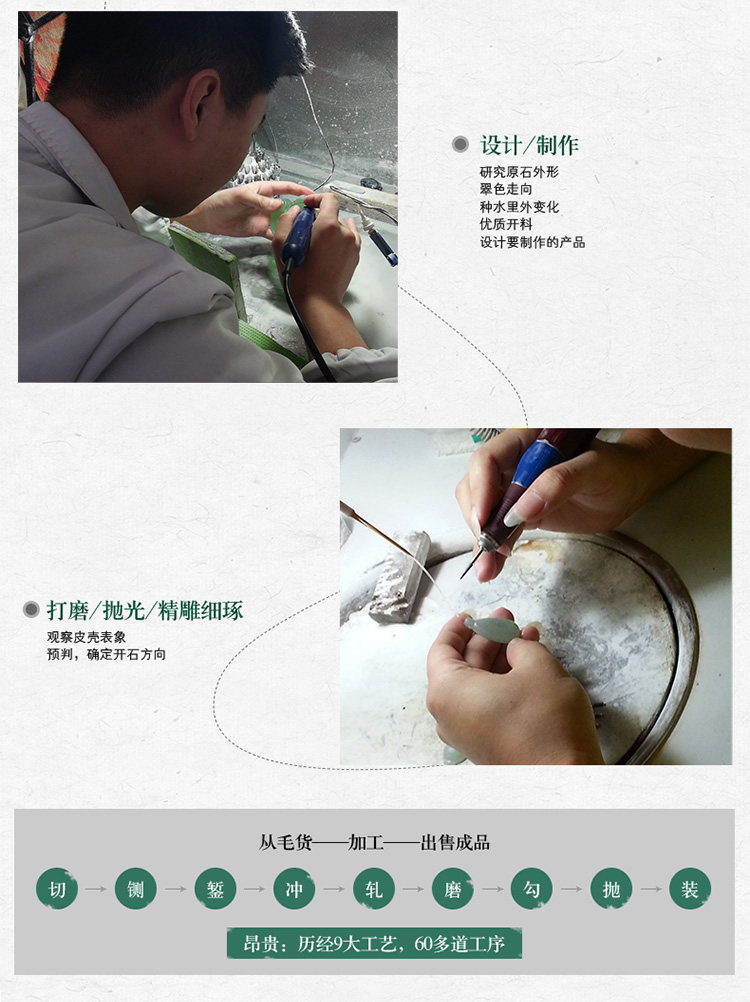 设计/制作
研究原石外形
翠色走向
种水里外变化
优质开料
设计要制作的产品

打磨/抛光/精雕细琢
观察皮壳表象
预判，确定开石方向

从毛货——加工——出售成品

切 → 铡 → 錾 → 冲 → 轧 → 磨 → 勾 → 抛 → 装

昂贵：历经9大工艺，60多道工序