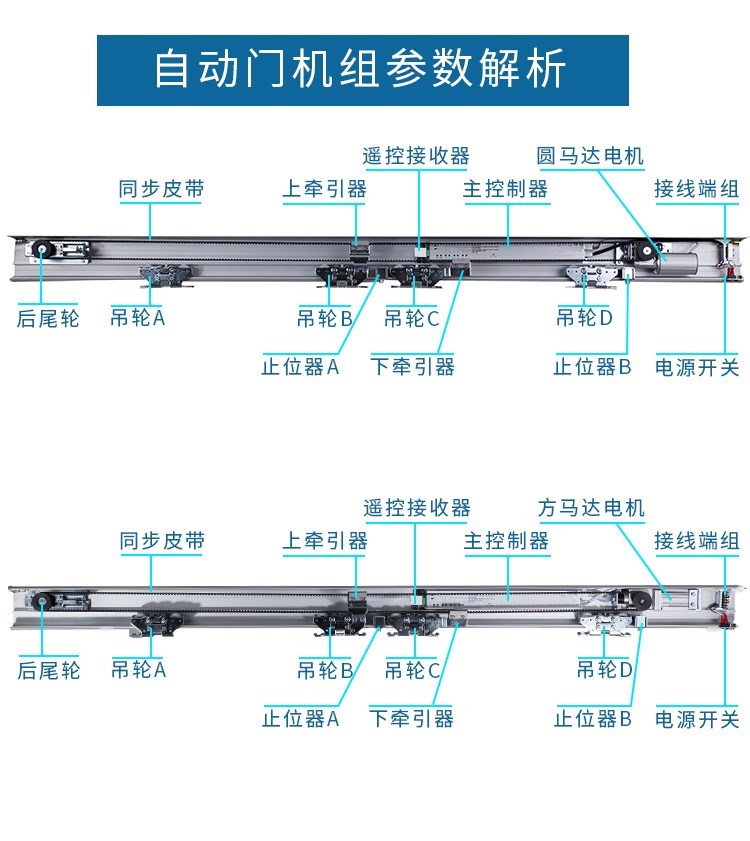 自动门机组参数解析

遥控接收器
圆马达电机
同步皮带
上牵引器
主控制器
接线端组
后尾轮
吊轮A
吊轮B
吊轮C
吊轮D
止位器A
下牵引器
止位器B
电源开关

遥控接收器
方马达电机
同步皮带
上牵引器
主控制器
接线端组
后尾轮
吊轮A
吊轮B
吊轮C
吊轮D
止位器A
下牵引器
止位器B
电源开关