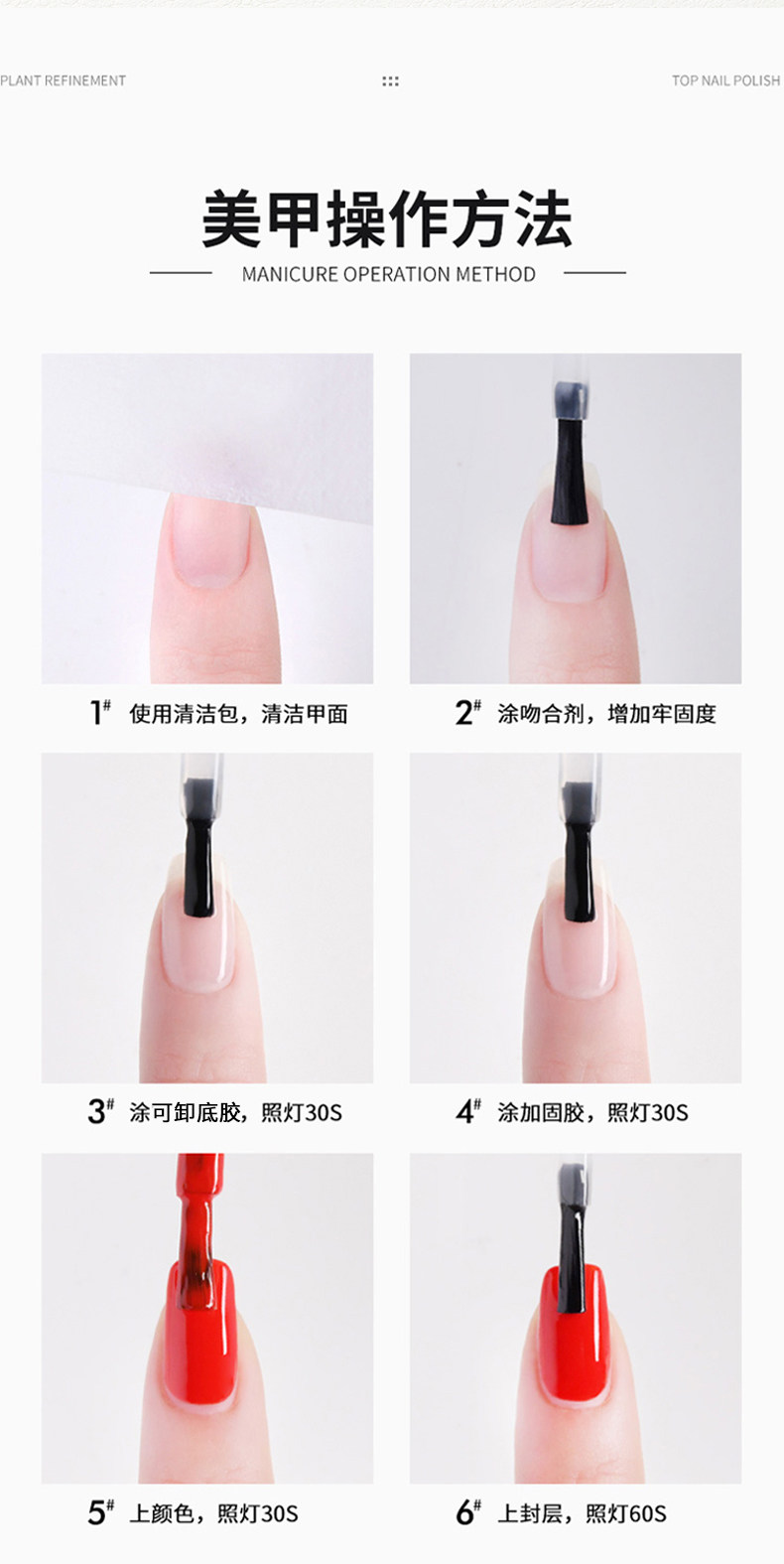 PLANT REFINEMENT

TOP NAIL POLISH

美甲操作方法

MANICURE OPERATION METHOD

1# 使用清洁包，清洁甲面

2# 涂吻合剂，增加牢固度

3# 涂可卸底胶，照灯30S

4# 涂加固胶，照灯30S

5# 上颜色，照灯30S

6# 上封层，照灯60S