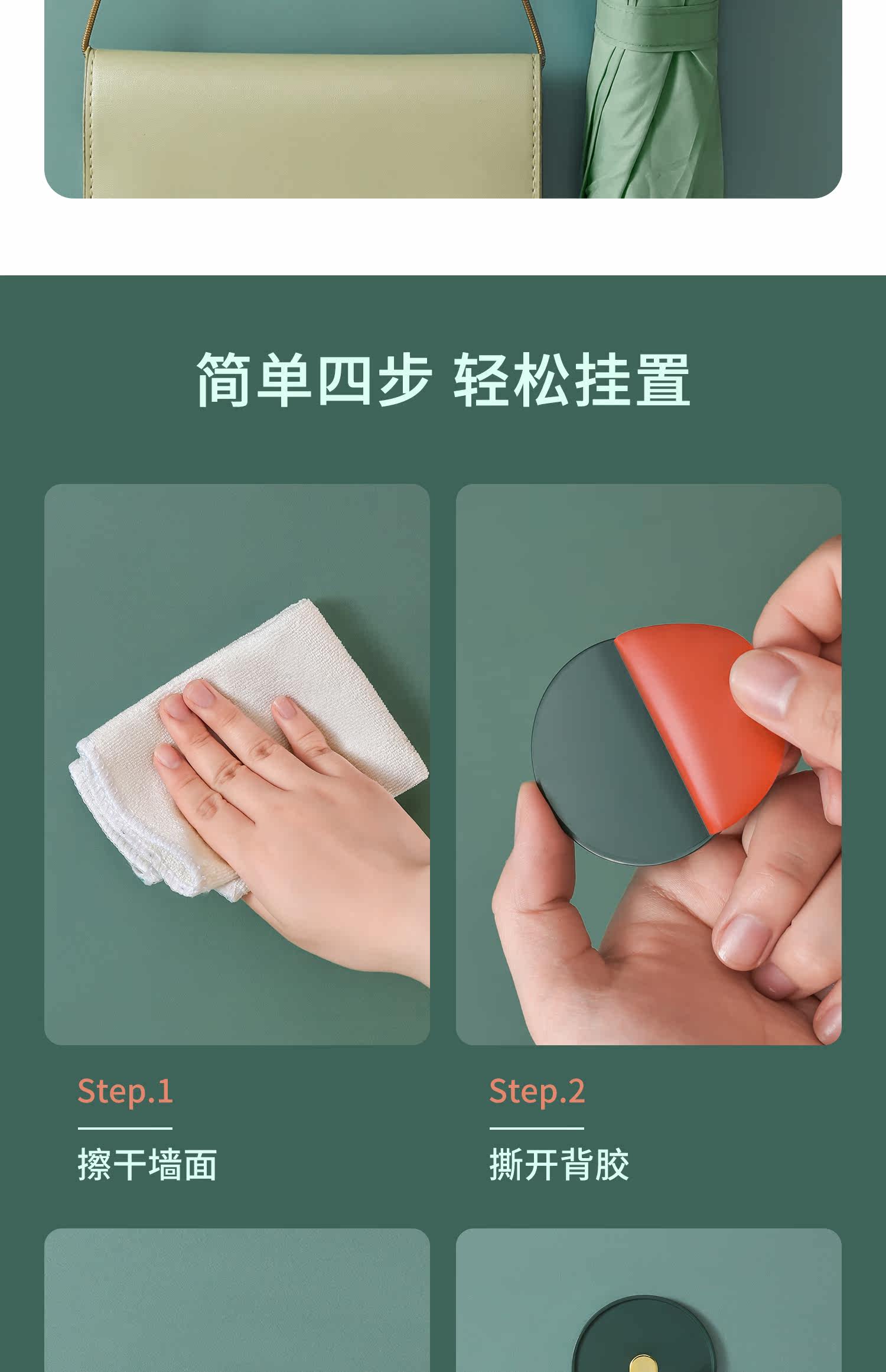 简单四步 轻松挂置

Step.1

擦干墙面

Step.2

撕开背胶