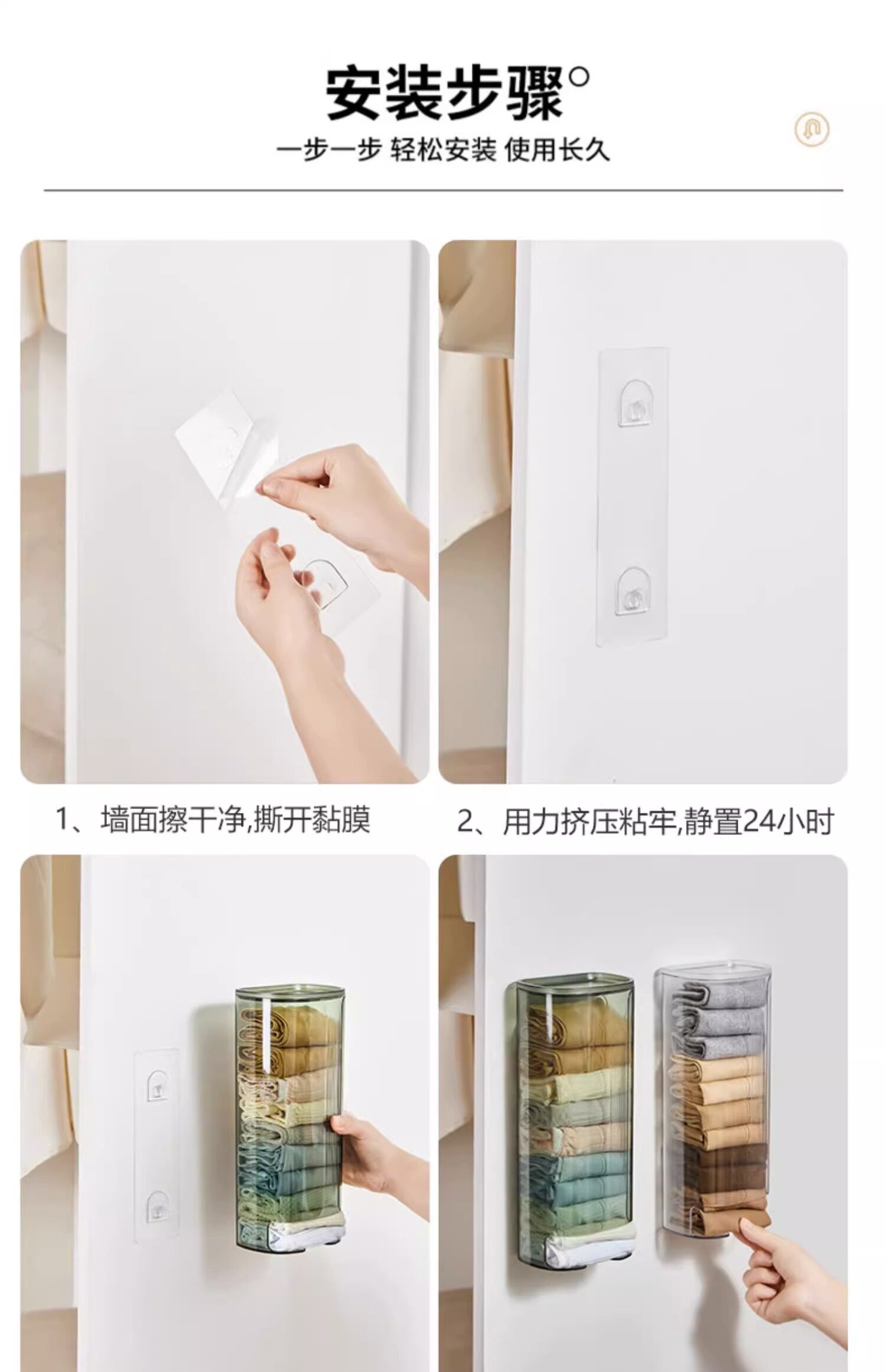 安装步骤°

一步一步 轻松安装 使用长久

1、墙面擦干净,撕开黏膜

2、用力挤压粘牢,静置24小时