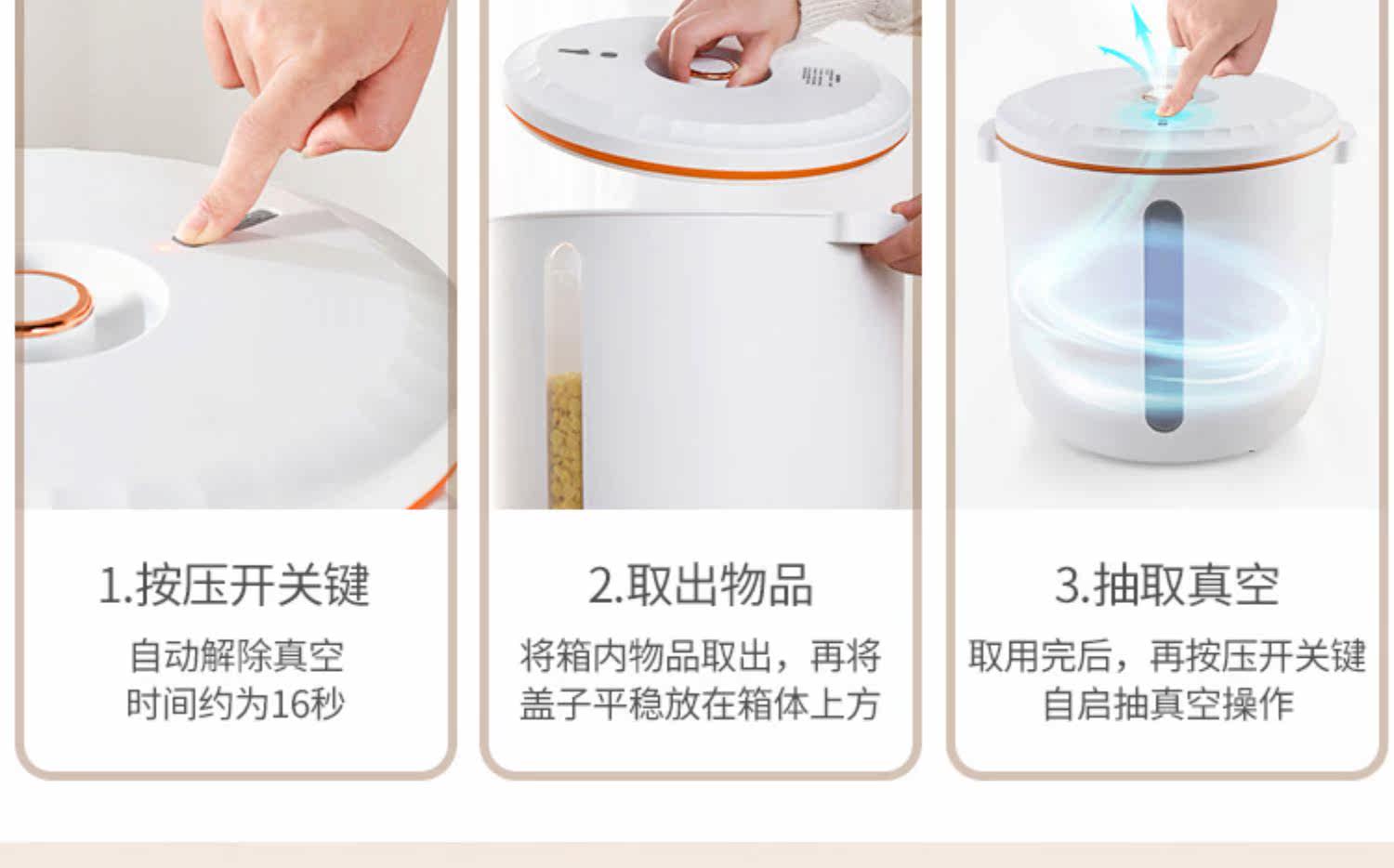 1.按压开关键

自动解除真空
时间约为16秒

2.取出物品

将箱内物品取出，再将
盖子平稳放在箱体上方

3.抽取真空

取用完后，再按压开关键
自启抽真空操作