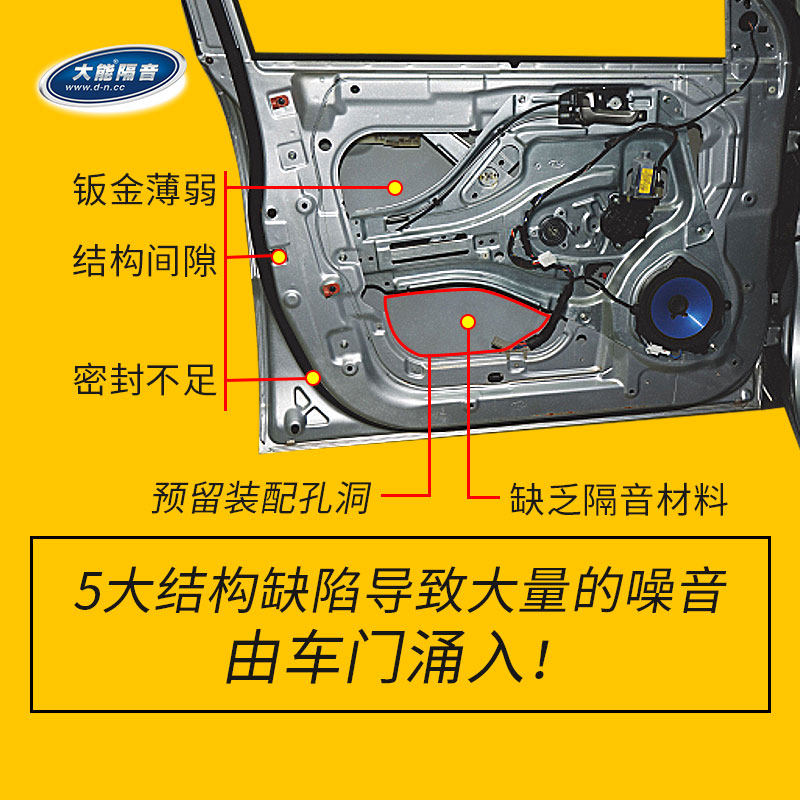 大能隔音
www.d-n.cc

钣金薄弱

结构间隙

密封不足

预留装配孔洞

缺乏隔音材料

5大结构缺陷导致大量的噪音由车门涌入！