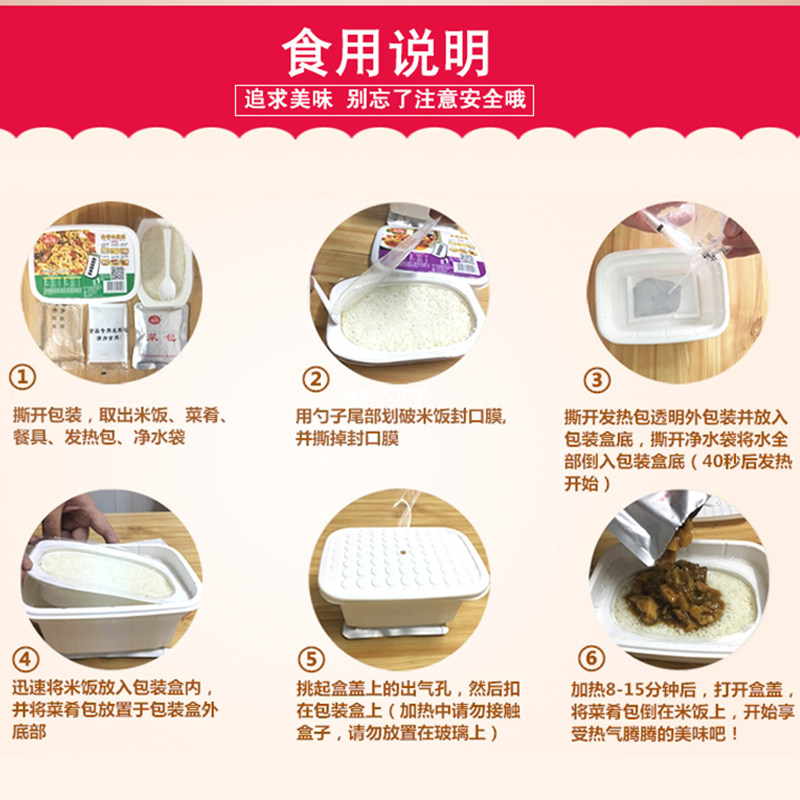 食用说明

追求美味 别忘了注意安全哦

①

撕开包装，取出米饭、菜肴、餐具、发热包、净水袋

②

用勺子尾部划破米饭封口膜，并撕掉封口膜

③

撕开发热包透明外包装并放入包装盒底，撕开净水袋将水全部倒入包装盒底（40秒后发热开始）

④

迅速将米饭放入包装盒内，并将菜肴包放置于包装盒外底部

⑤

挑起盒盖上的出气孔，然后扣在包装盒上（加热中请勿接触盒子，请勿放置在玻璃上）

⑥

加热8-15分钟后，打开盒盖，将菜肴包倒在米饭上，开始享受热气腾腾的美味吧！