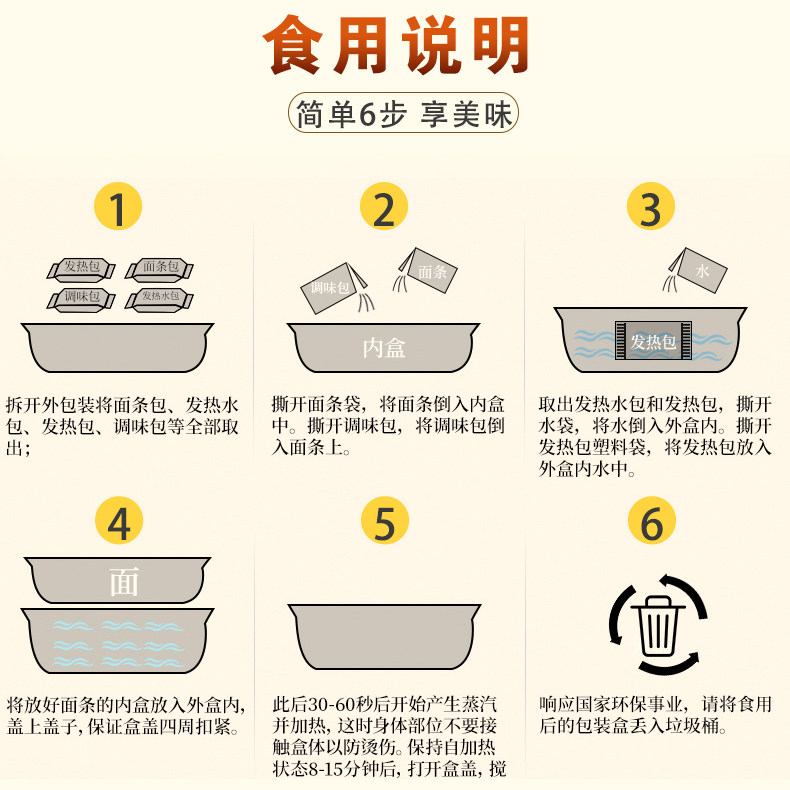 食用说明

简单6步 享美味

1

发热包 面条包

调味包 发热水包

拆开外包装将面条包、发热水包、发热包、调味包等全部取出；

2

调味包 面条

内盒

撕开面条袋，将面条倒入内盒中。撕开调味包，将调味包倒入面条上。

3

水

发热包

取出发热水包和发热包，撕开水袋，将水倒入外盒内。撕开发热包塑料袋，将发热包放入外盒内水中。

4

面

将放好面条的内盒放入外盒内，盖上盖子，保证盒盖四周扣紧。

5

此后30-60秒后开始产生蒸汽并加热，这时身体部位不要接触盒体以防烫伤。保持自加热状态8-15分钟后，打开盒盖，搅

6

响应国家环保事业，请将食用后的包装盒丢入垃圾桶。