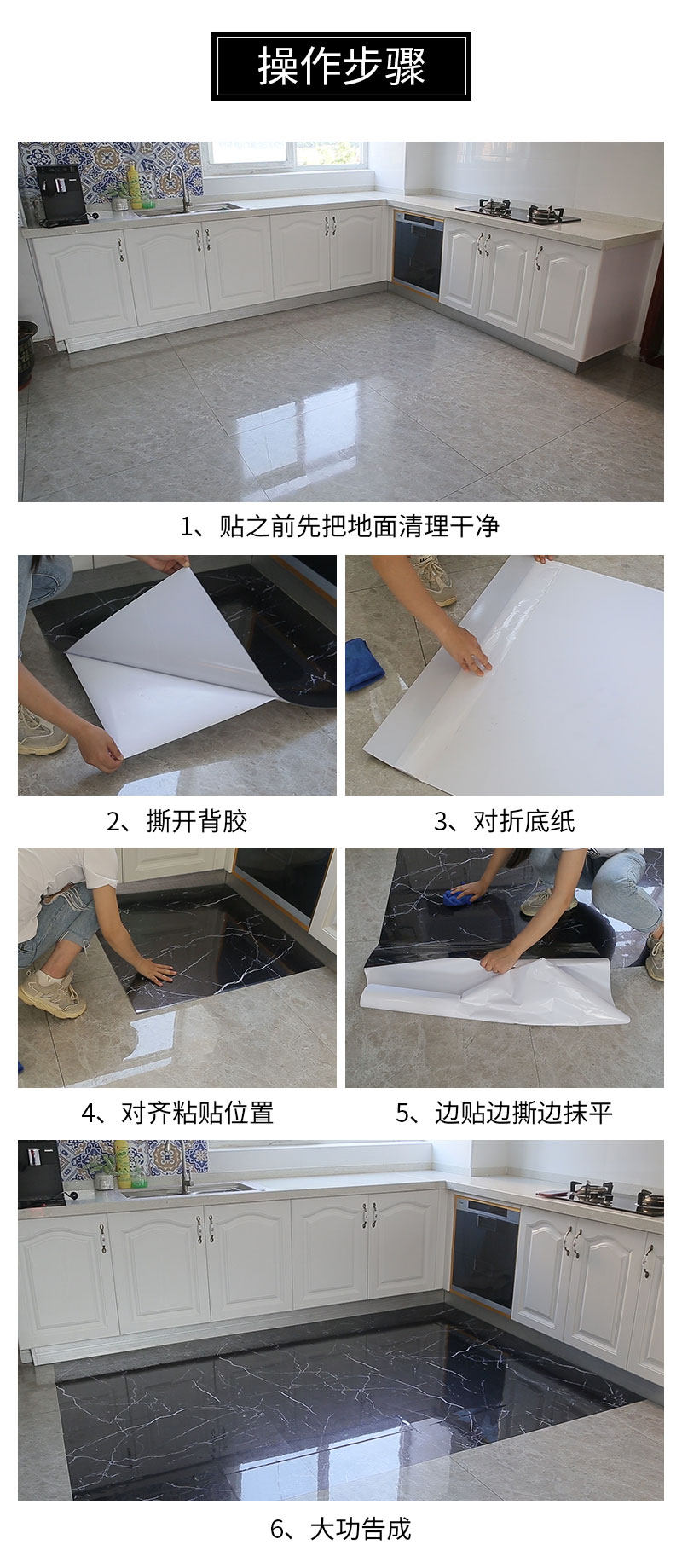 操作步骤

1、贴之前先把地面清理干净

2、撕开背胶

3、对折底纸

4、对齐粘贴位置

5、边贴边撕边抹平

6、大功告成