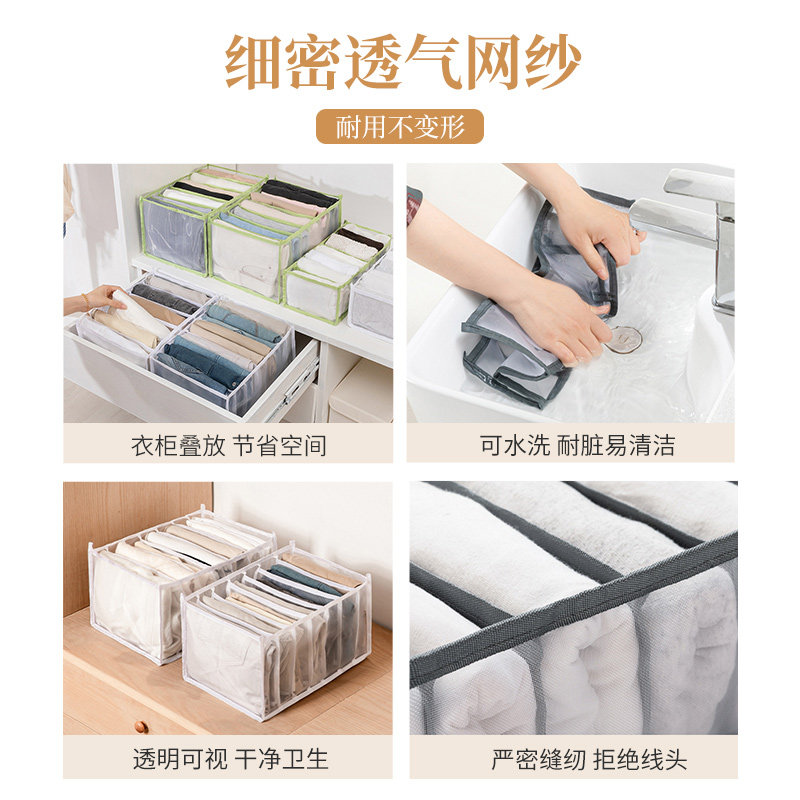 细密透气网纱

耐用不变形

衣柜叠放 节省空间

可水洗 耐脏易清洁

透明可视 干净卫生

严密缝纫 拒绝线头