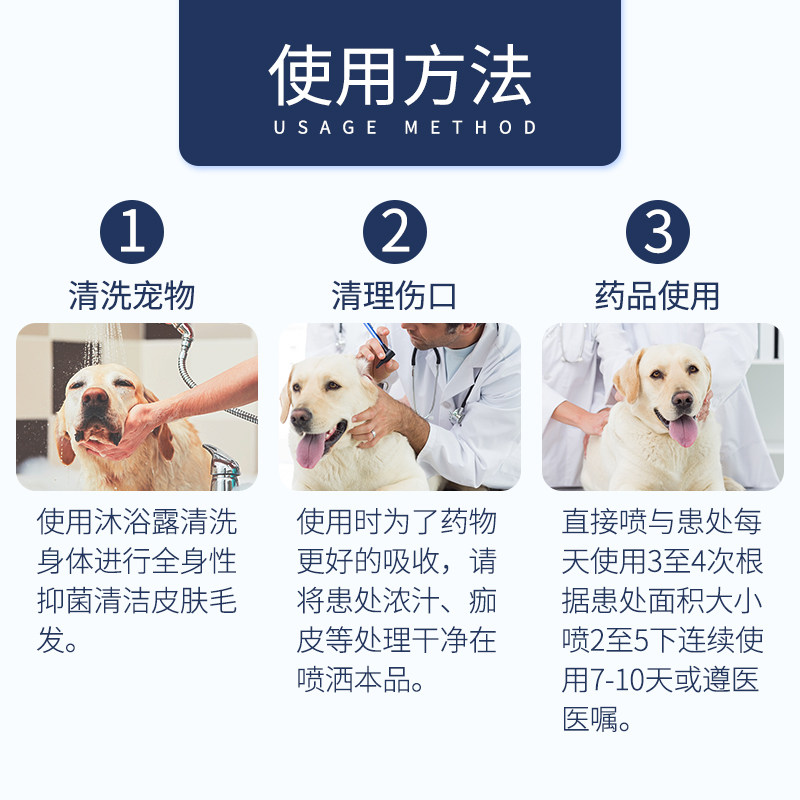 使用方法
USAGE METHOD

1
清洗宠物

使用沐浴露清洗身体进行全身性抑菌清洁皮肤毛发。

2
清理伤口

使用时为了药物更好的吸收，请将患处浓汁、痂皮等处理干净在喷洒本品。

3
药品使用

直接喷与患处每天使用3至4次根据患处面积大小喷2至5下连续使用7-10天或遵医医嘱。