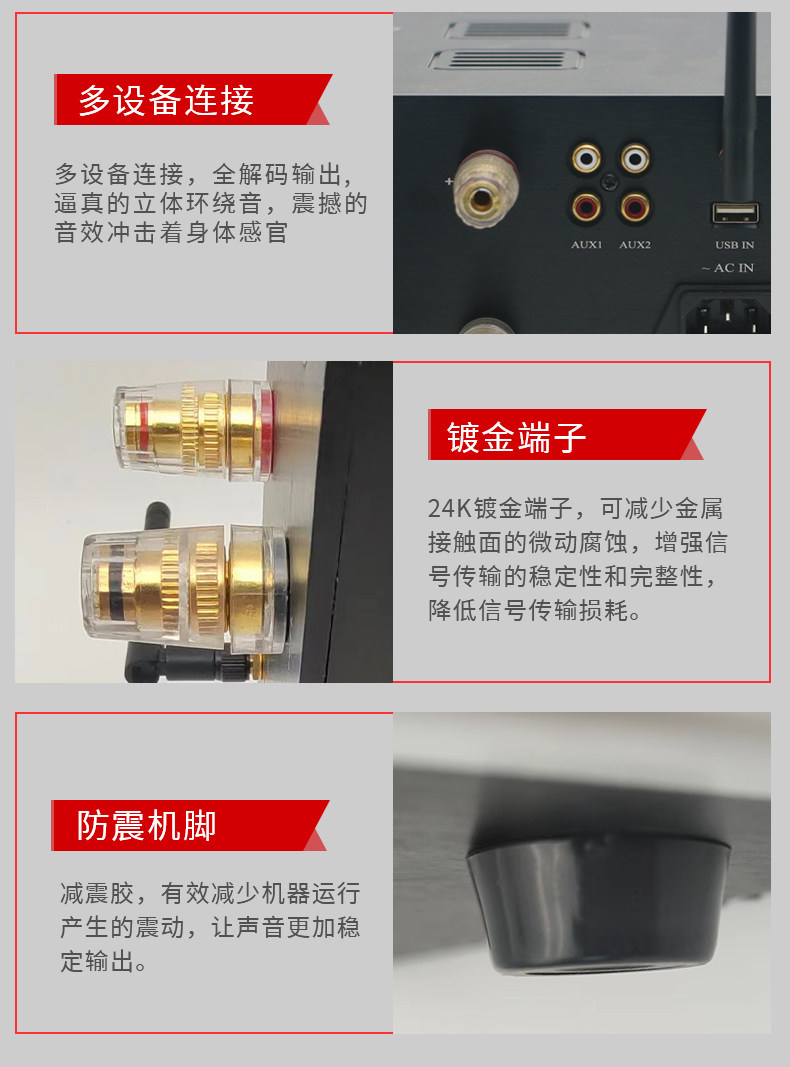 多设备连接

多设备连接，全解码输出，逼真的立体环绕音，震撼的音效冲击着身体感官

+

AUX1 AUX2

USB IN

~ AC IN

镀金端子

24K镀金端子，可减少金属接触面的微动腐蚀，增强信号传输的稳定性和完整性，降低信号传输损耗。

防震机脚

减震胶，有效减少机器运行产生的震动，让声音更加稳定输出。