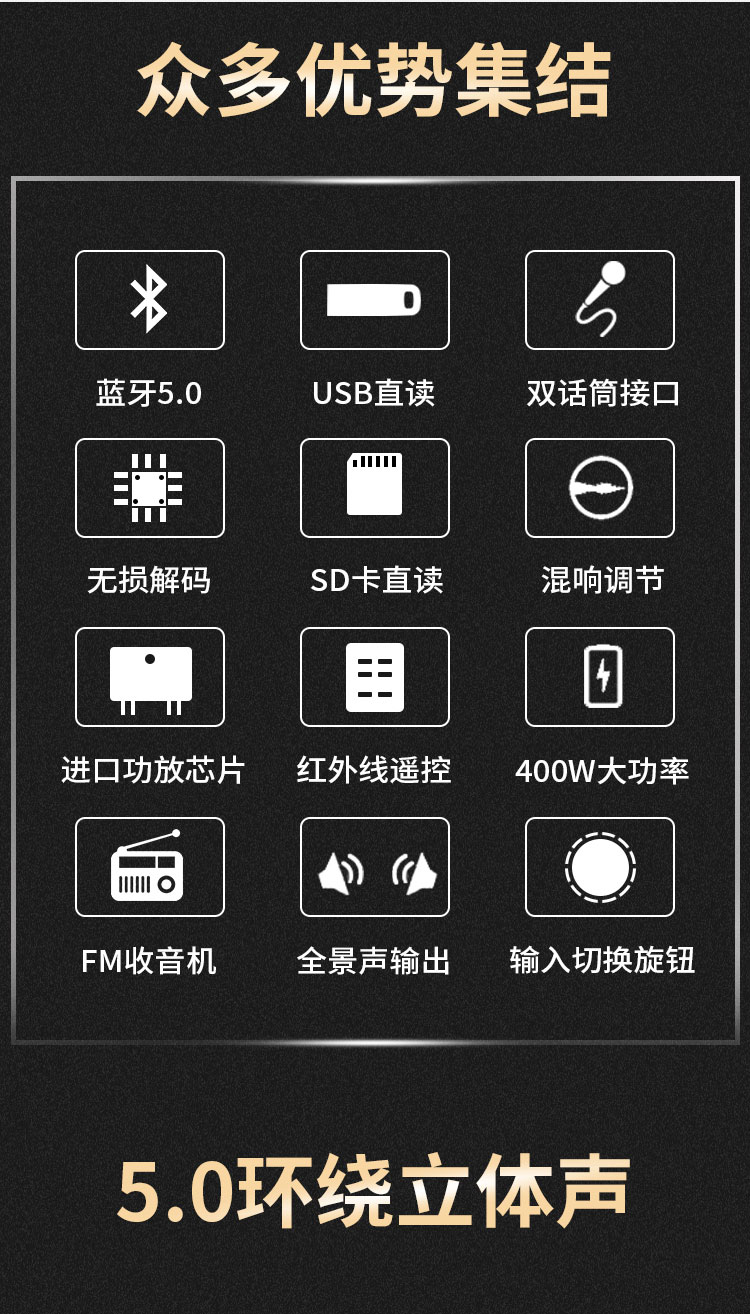 众多优势集结

蓝牙5.0

USB直读

双话筒接口

无损解码

SD卡直读

混响调节

进口功放芯片

红外线遥控

400W大功率

FM收音机

全景声输出

输入切换旋钮

5.0环绕立体声