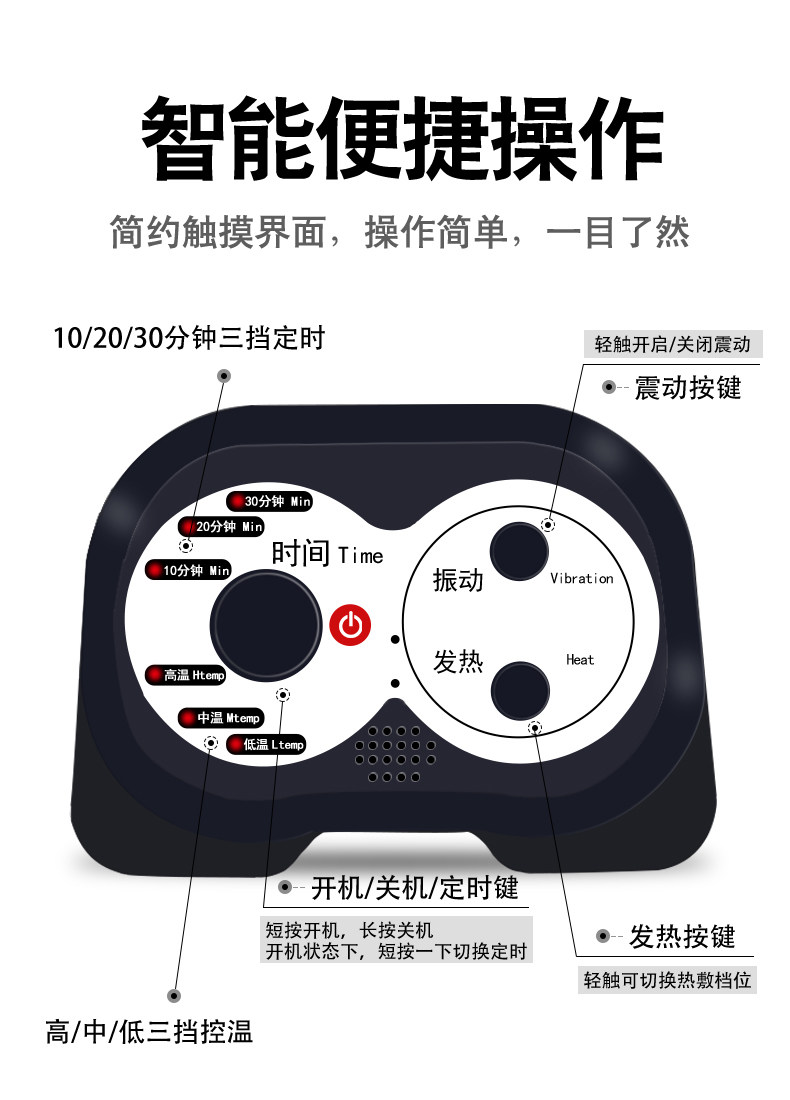 智能便捷操作

简约触摸界面，操作简单，一目了然

10/20/30分钟三挡定时

轻触开启/关闭震动

震动按键

30分钟 Min

20分钟 Min

10分钟 Min

时间 Time

振动

Vibration

发热

Heat

高温 Htemp

中温 Mtemp

低温 Ltemp

开机/关机/定时键

短按开机，长按关机
开机状态下，短按一下切换定时

发热按键

轻触可切换热敷档位

高/中/低三挡控温