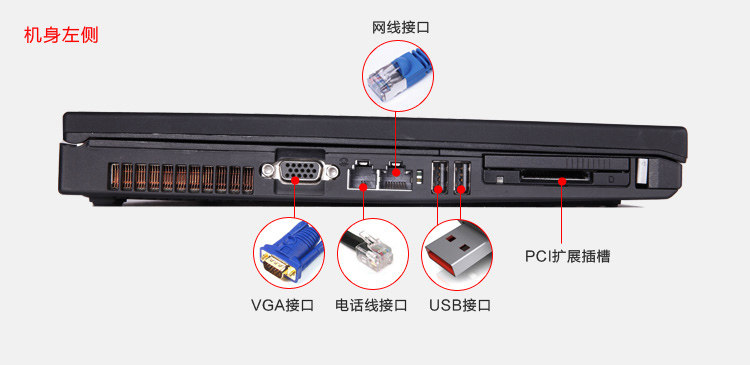 机身左侧

网线接口

VGA接口

电话线接口

USB接口

PCI扩展插槽