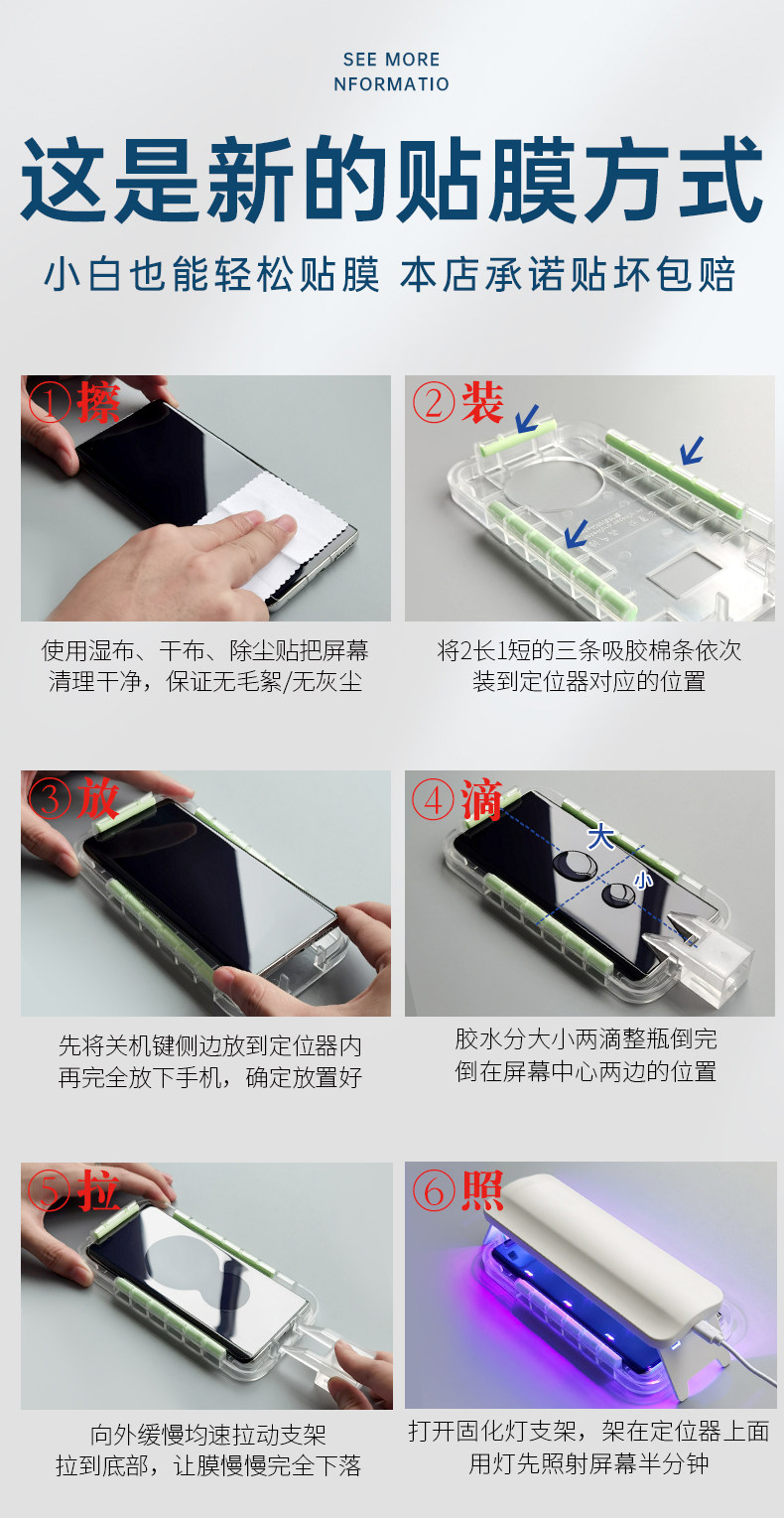 SEE MORE
NFORMATIO

这是新的贴膜方式

小白也能轻松贴膜 本店承诺贴坏包赔

①擦

使用湿布、干布、除尘贴把屏幕清理干净，保证无毛絮/无灰尘

②装

将2长1短的三条吸胶棉条依次装到定位器对应的位置

③放

先将关机键侧边放到定位器内再完全放下手机，确定放置好

④滴

大

小

胶水分大小两滴整瓶倒完倒在屏幕中心两边的位置

⑤拉

向外缓慢均速拉动支架拉到底部，让膜慢慢完全下落

⑥照

打开固化灯支架，架在定位器上面用灯先照射屏幕半分钟