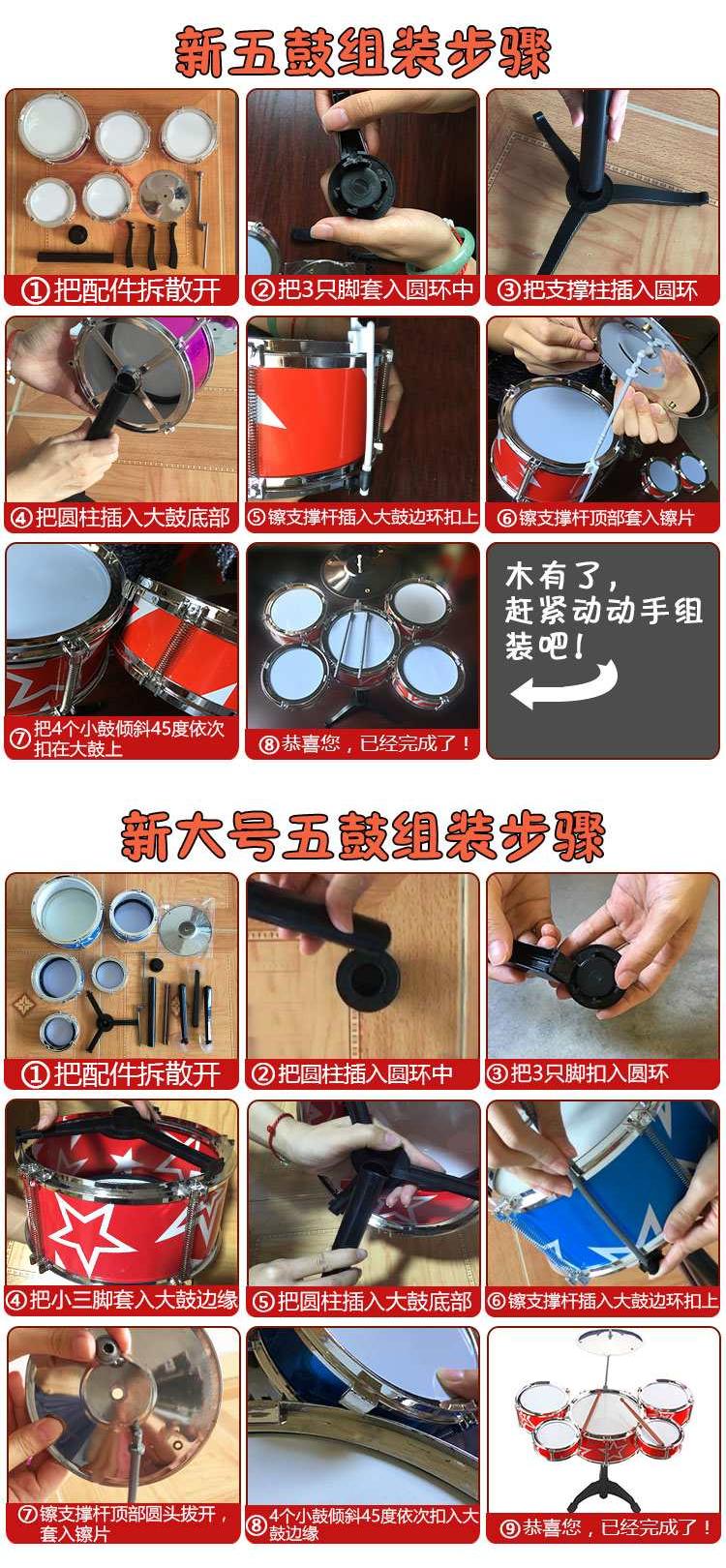 新五鼓组装步骤

①把配件拆散开

②把3只脚套入圆环中

③把支撑柱插入圆环

④把圆柱插入大鼓底部

⑤镲支撑杆插入大鼓边环扣上

⑥镲支撑杆顶部套入镲片

⑦把4个小鼓倾斜45度依次扣在大鼓上

⑧恭喜您，已经完成了！

木有了，赶紧动动手组装吧！

新大号五鼓组装步骤

①把配件拆散开

②把圆柱插入圆环中

③把3只脚扣入圆环

④把小三脚套入大鼓边缘

⑤把圆柱插入大鼓底部

⑥镲支撑杆插入大鼓边环扣上

⑦镲支撑杆顶部圆头拔开，套入镲片

⑧4个小鼓倾斜45度依次扣入大鼓边缘

⑨恭喜您，已经完成了！