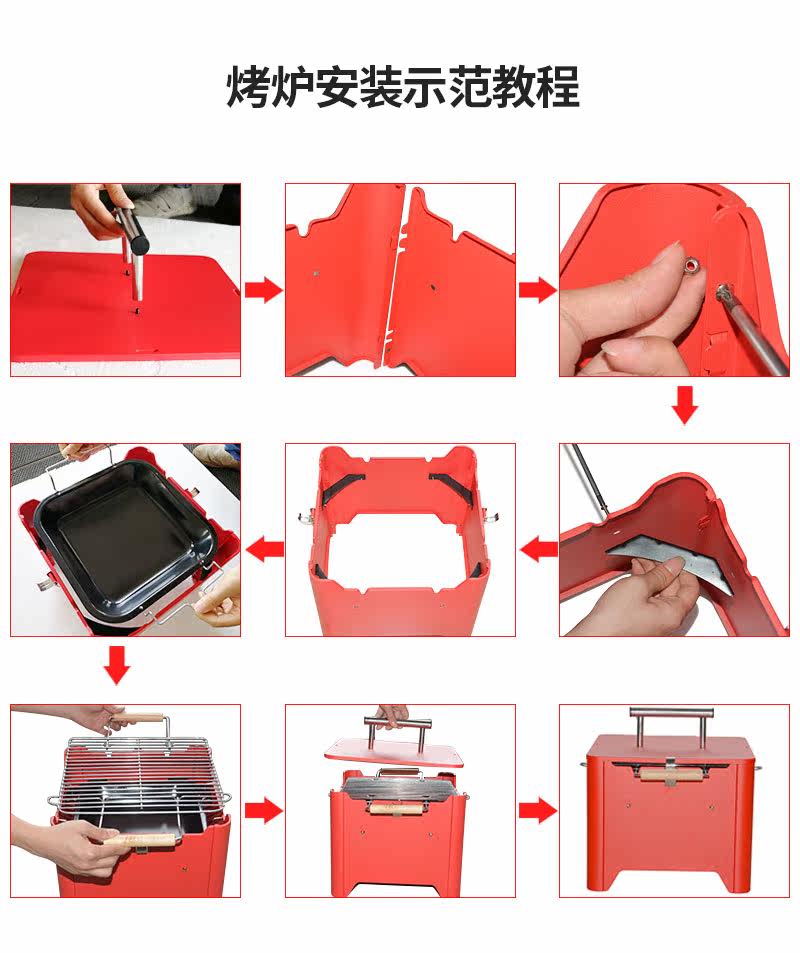 烤炉安装示范教程