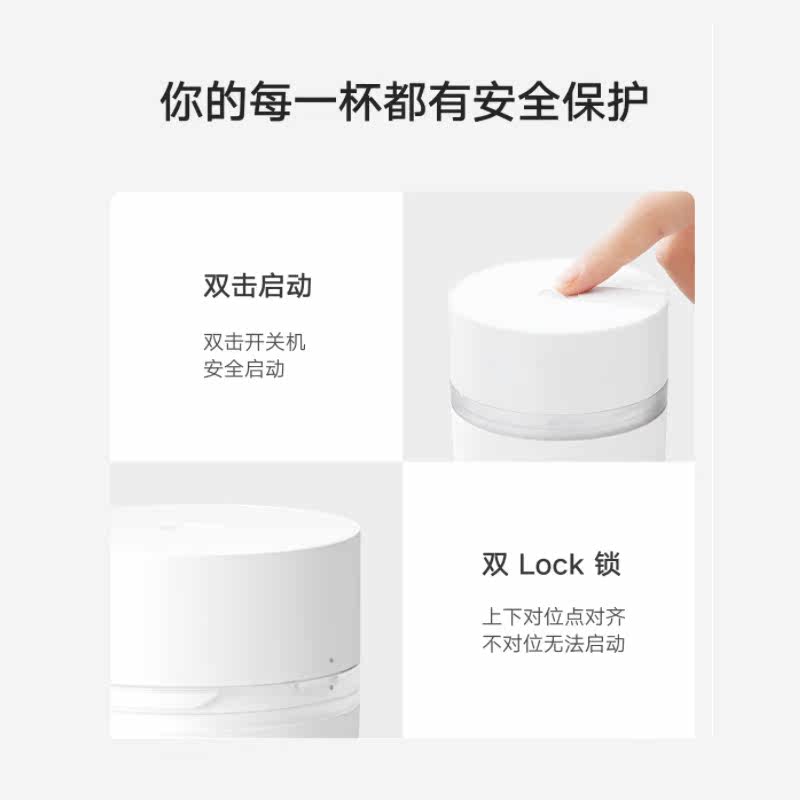 你的每一杯都有安全保护

双击启动

双击开关机
安全启动

双 Lock 锁

上下对位点对齐
不对位无法启动