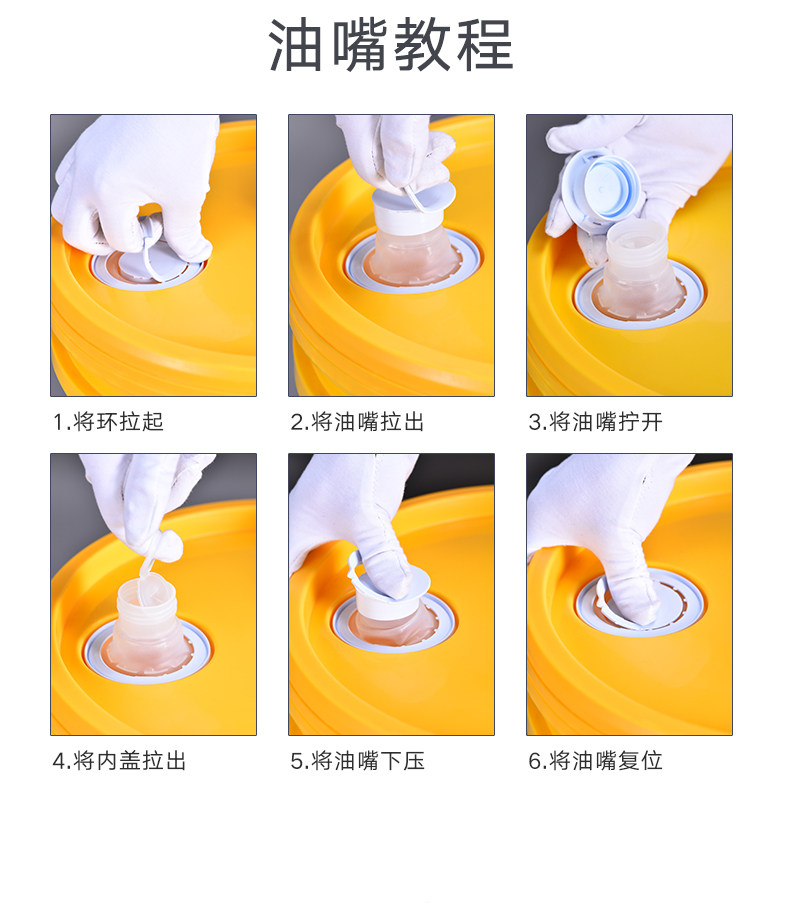 油嘴教程

1.将环拉起

2.将油嘴拉出

3.将油嘴拧开

4.将内盖拉出

5.将油嘴下压

6.将油嘴复位