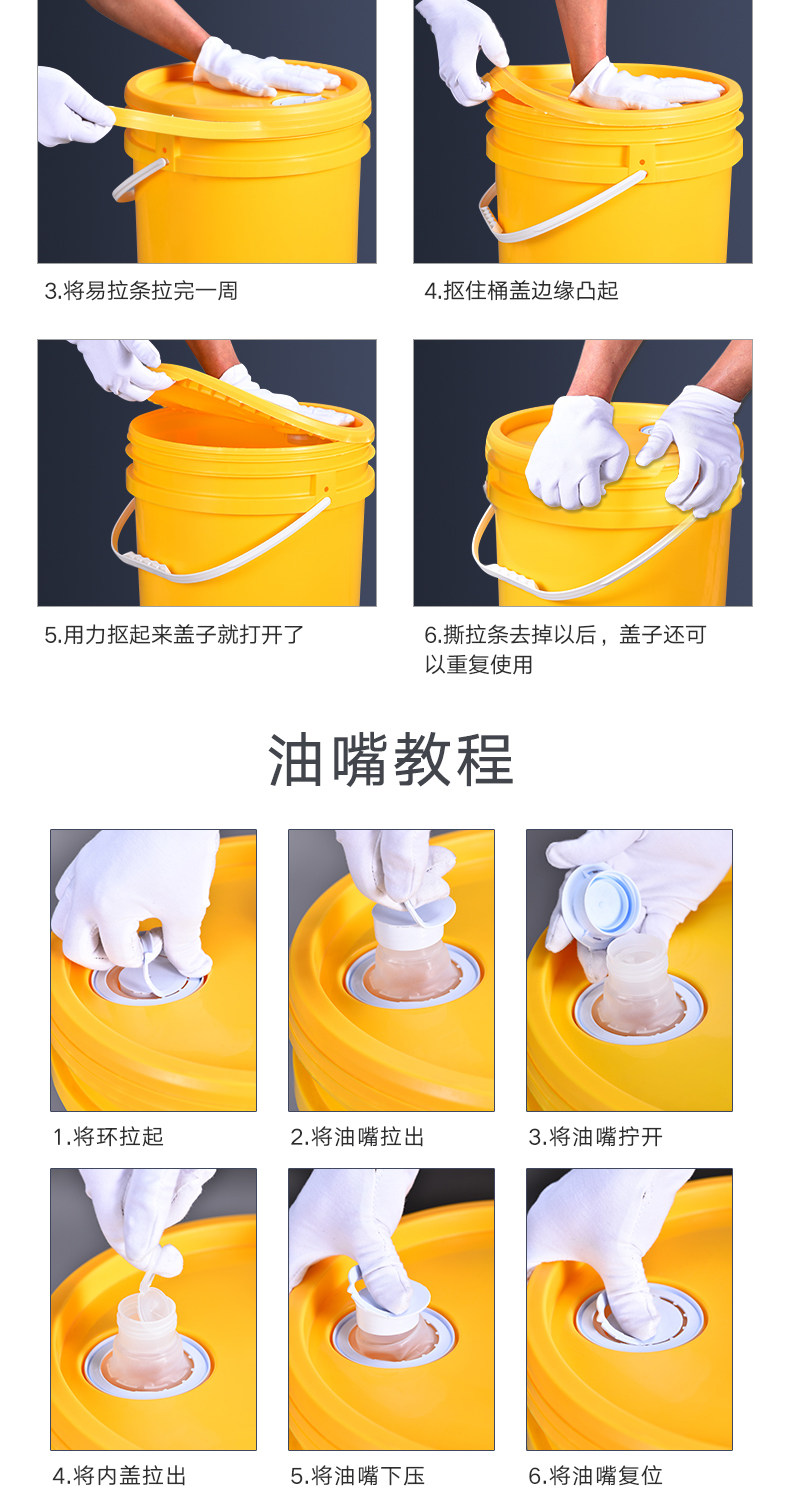 3.将易拉条拉完一周

4.抠住桶盖边缘凸起

5.用力抠起来盖子就打开了

6.撕拉条去掉以后，盖子还可以重复使用

油嘴教程

1.将环拉起

2.将油嘴拉出

3.将油嘴拧开

4.将内盖拉出

5.将油嘴下压

6.将油嘴复位