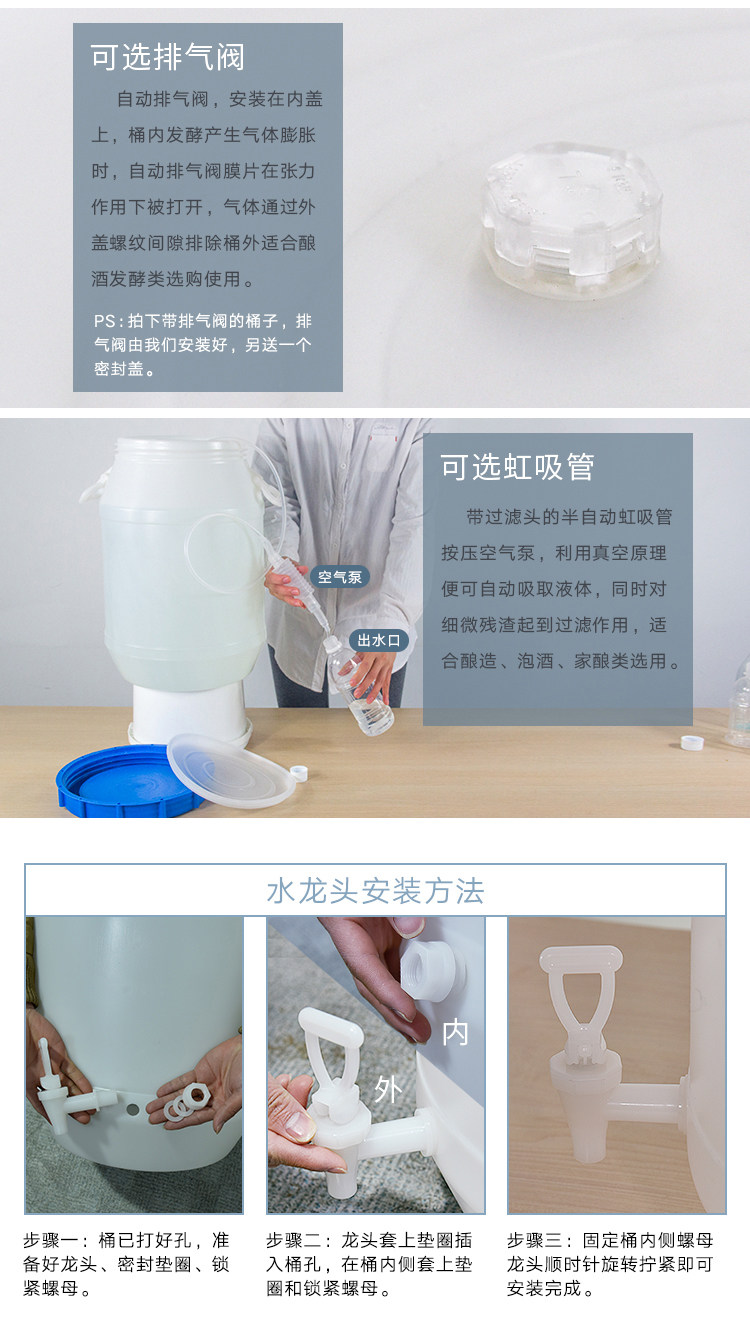 可选排气阀

自动排气阀，安装在内盖上，桶内发酵产生气体膨胀时，自动排气阀膜片在张力作用下被打开，气体通过外盖螺纹间隙排除桶外适合酿酒发酵类选购使用。

PS：拍下带排气阀的桶子，排气阀由我们安装好，另送一个密封盖。

可选虹吸管

带过滤头的半自动虹吸管按压空气泵，利用真空原理便可自动吸取液体，同时对细微残渣起到过滤作用，适合酿造、泡酒、家酿类选用。

空气泵

出水口

水龙头安装方法

内

外

步骤一：桶已打好孔，准备好龙头、密封垫圈、锁紧螺母。

步骤二：龙头套上垫圈插入桶孔，在桶内侧套上垫圈和锁紧螺母。

步骤三：固定桶内侧螺母龙头顺时针旋转拧紧即可安装完成。