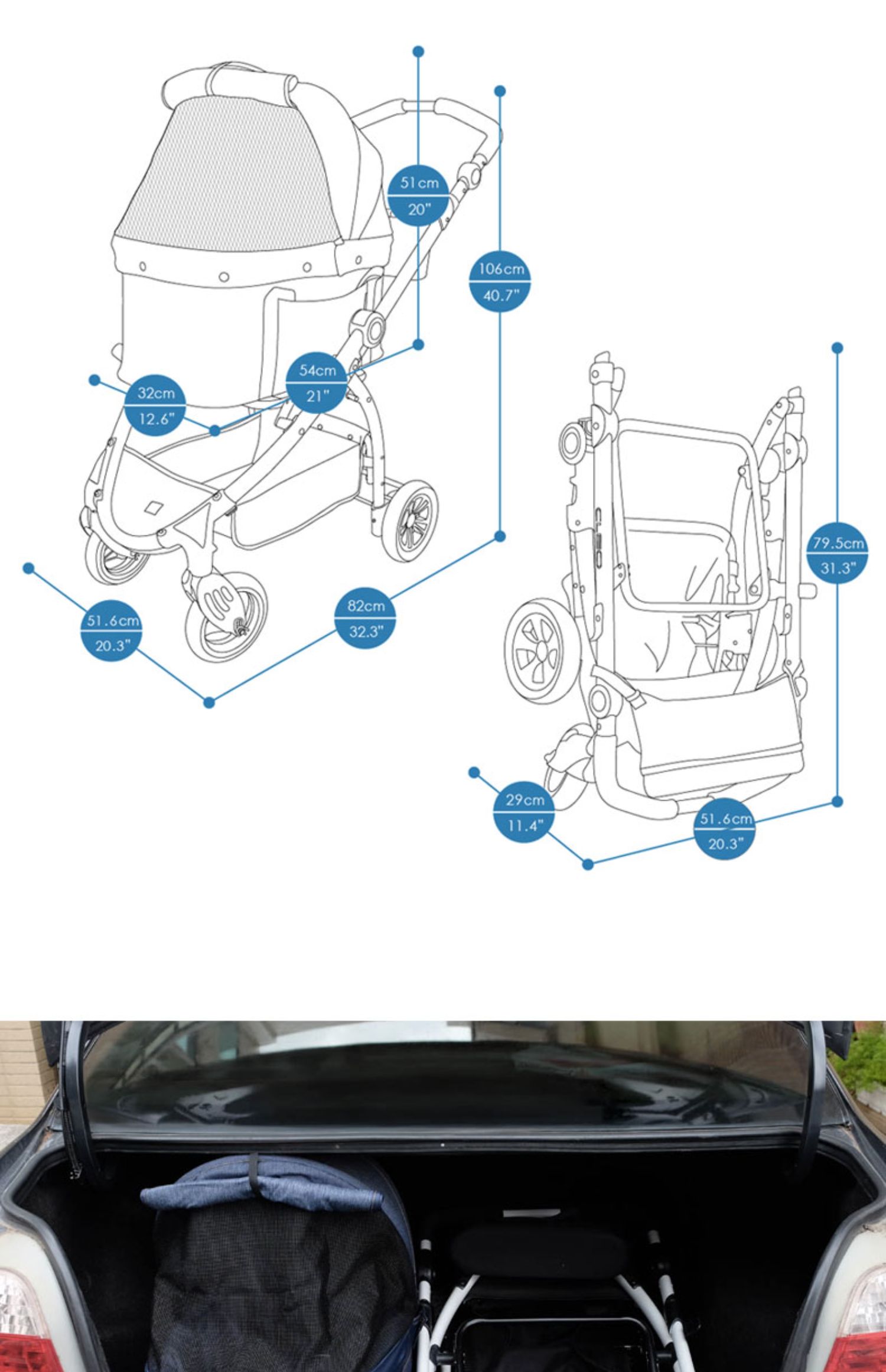 51cm
20"

106cm
40.7"

54cm
21"

32cm
12.6"

51.6cm
20.3"

82cm
32.3"

79.5cm
31.3"

29cm
11.4"

51.6cm
20.3"