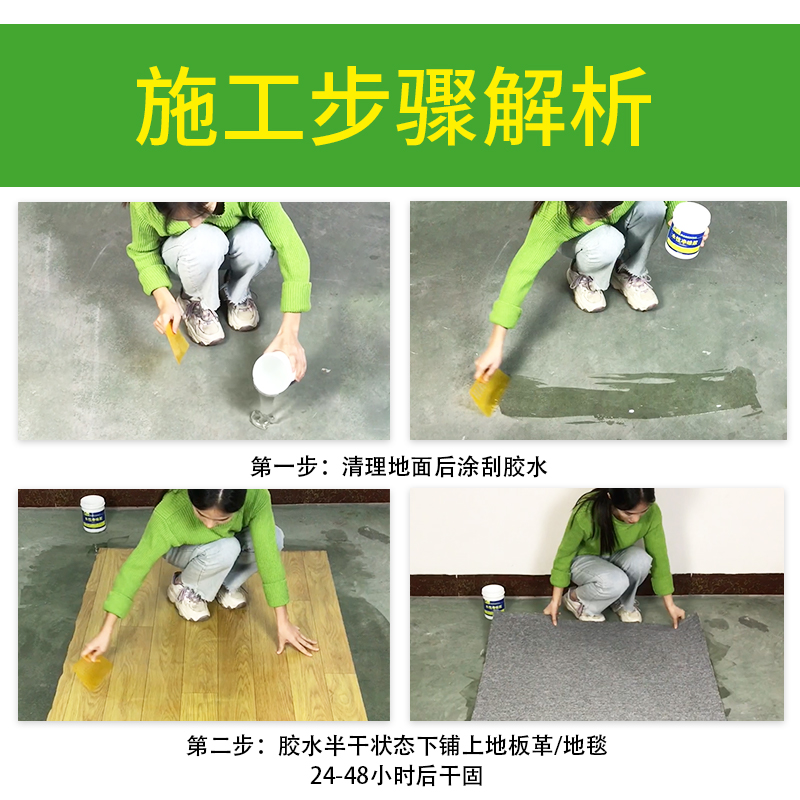 施工步骤解析

第一步：清理地面后涂刮胶水

第二步：胶水半干状态下铺上地板革/地毯
24-48小时后干固