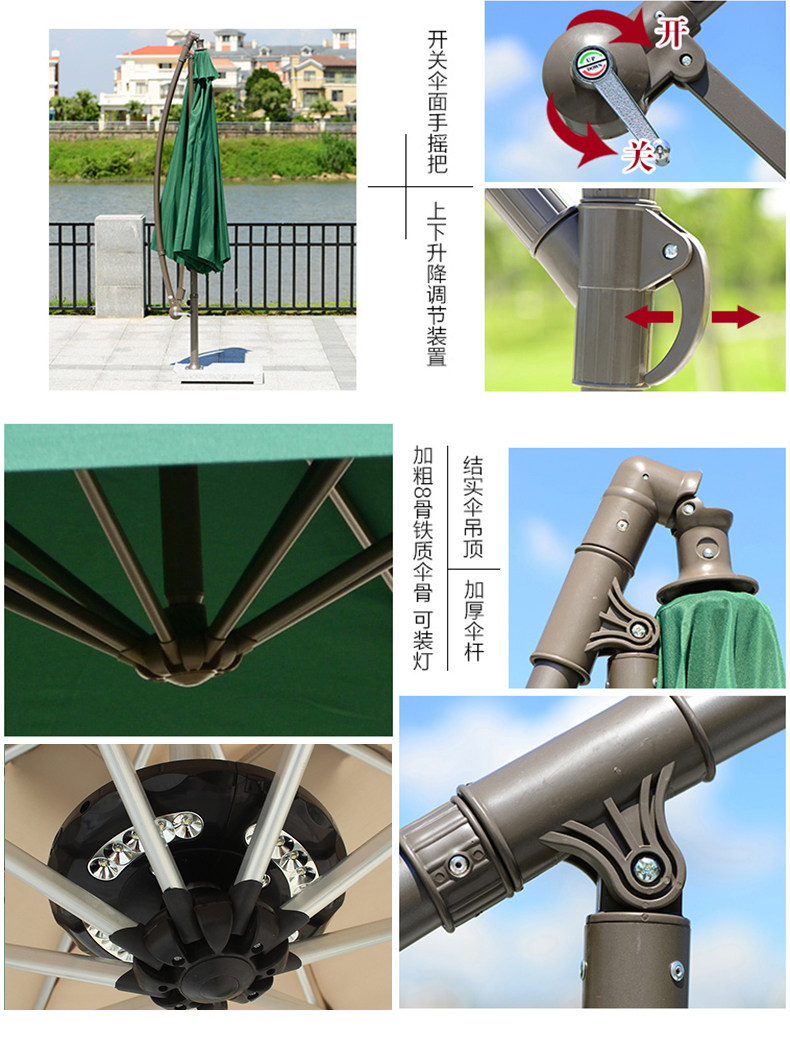 开关伞面手摇把

上下升降调节装置

开

关

加粗8骨铁质伞骨 可装灯

结实伞吊顶

加厚伞杆