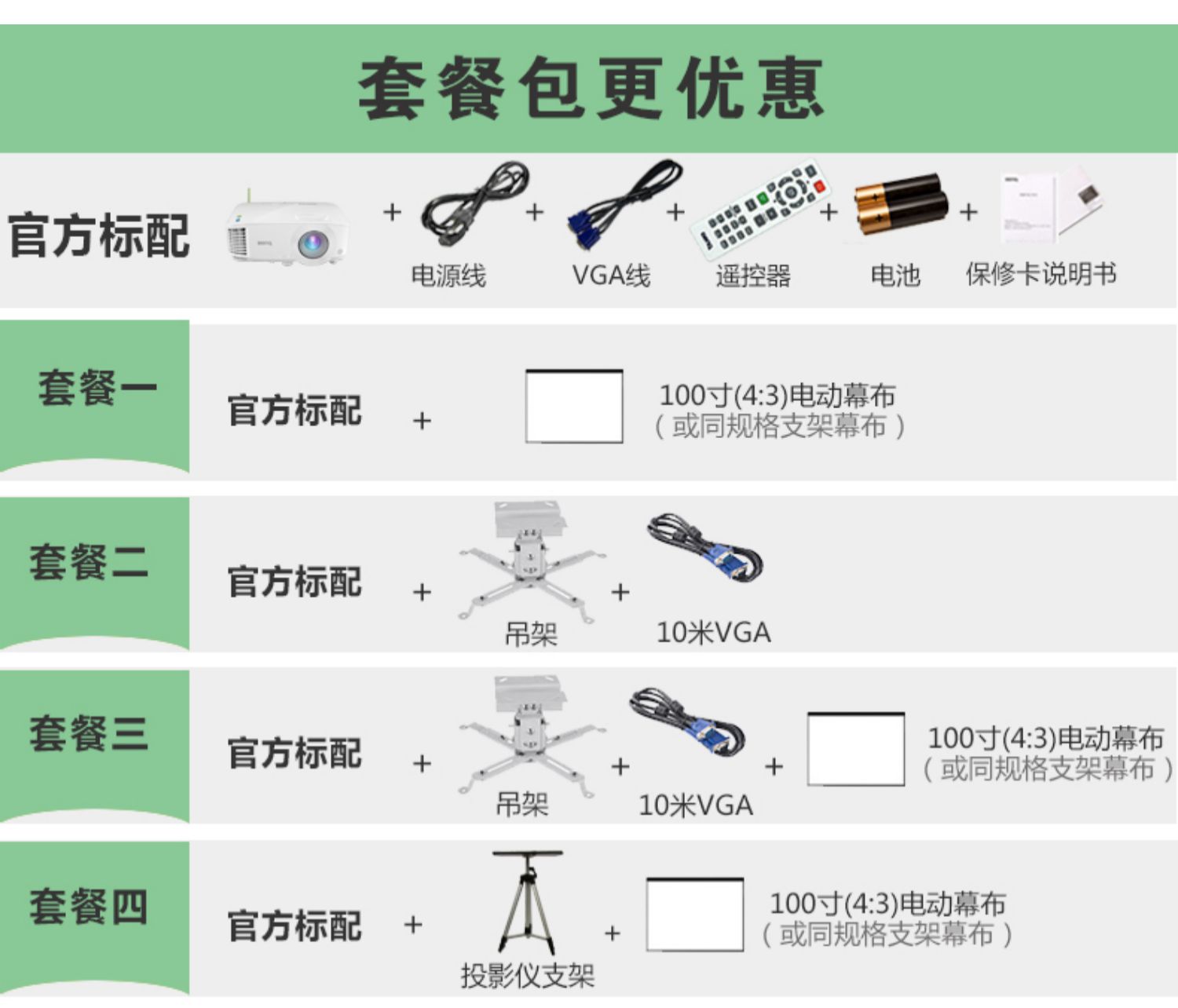 套餐包更优惠

官方标配 + 电源线 + VGA线 + 遥控器 + 电池 + 保修卡说明书

套餐一
官方标配 + 100寸(4:3)电动幕布（或同规格支架幕布）

套餐二
官方标配 + 吊架 + 10米VGA

套餐三
官方标配 + 吊架 + 10米VGA + 100寸(4:3)电动幕布（或同规格支架幕布）

套餐四
官方标配 + 投影仪支架 + 100寸(4:3)电动幕布（或同规格支架幕布）