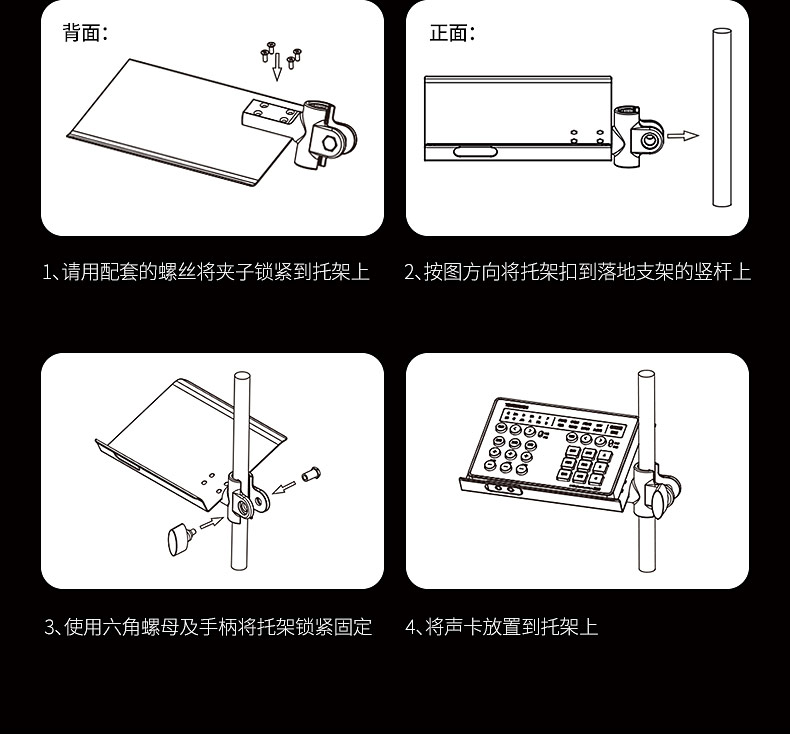 背面：

正面：

1、请用配套的螺丝将夹子锁紧到托架上

2、按图方向将托架扣到落地支架的竖杆上

3、使用六角螺母及手柄将托架锁紧固定

4、将声卡放置到托架上