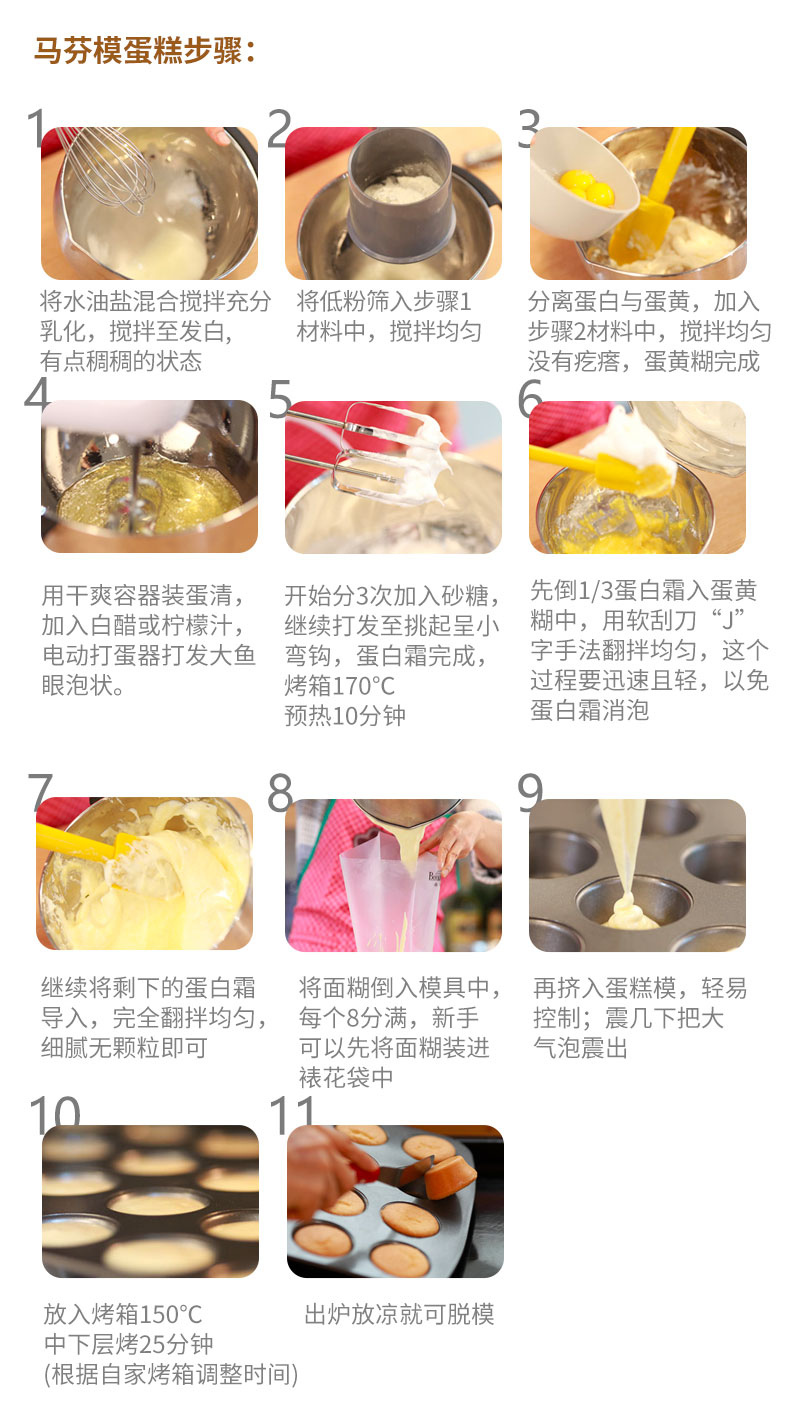 马芬模蛋糕步骤：

1
将水油盐混合搅拌充分乳化，搅拌至发白，有点稠稠的状态

2
将低粉筛入步骤1材料中，搅拌均匀

3
分离蛋白与蛋黄，加入步骤2材料中，搅拌均匀没有疙瘩，蛋黄糊完成

4
用干爽容器装蛋清，加入白醋或柠檬汁，电动打蛋器打发大鱼眼泡状。

5
开始分3次加入砂糖，继续打发至挑起呈小弯钩，蛋白霜完成，烤箱170°C
预热10分钟

6
先倒1/3蛋白霜入蛋黄糊中，用软刮刀“J”字手法翻拌均匀，这个过程要迅速且轻，以免蛋白霜消泡

7
继续将剩下的蛋白霜导入，完全翻拌均匀，细腻无颗粒即可

8
将面糊倒入模具中，每个8分满，新手可以先将面糊装进裱花袋中

9
再挤入蛋糕模，轻易控制；震几下把大气泡震出

10
放入烤箱150°C
中下层烤25分钟
(根据自家烤箱调整时间)

11
出炉放凉就可脱模