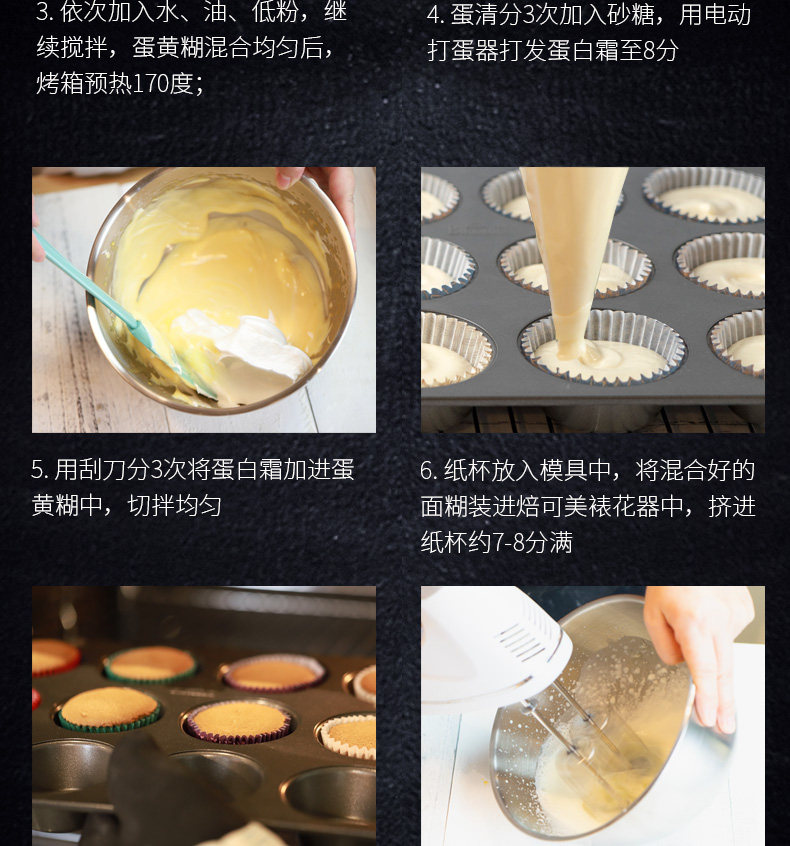 3. 依次加入水、油、低粉，继续搅拌，蛋黄糊混合均匀后，烤箱预热170度；

4. 蛋清分3次加入砂糖，用电动打蛋器打发蛋白霜至8分

5. 用刮刀分3次将蛋白霜加进蛋黄糊中，切拌均匀

6. 纸杯放入模具中，将混合好的面糊装进焙可美裱花器中，挤进纸杯约7-8分满