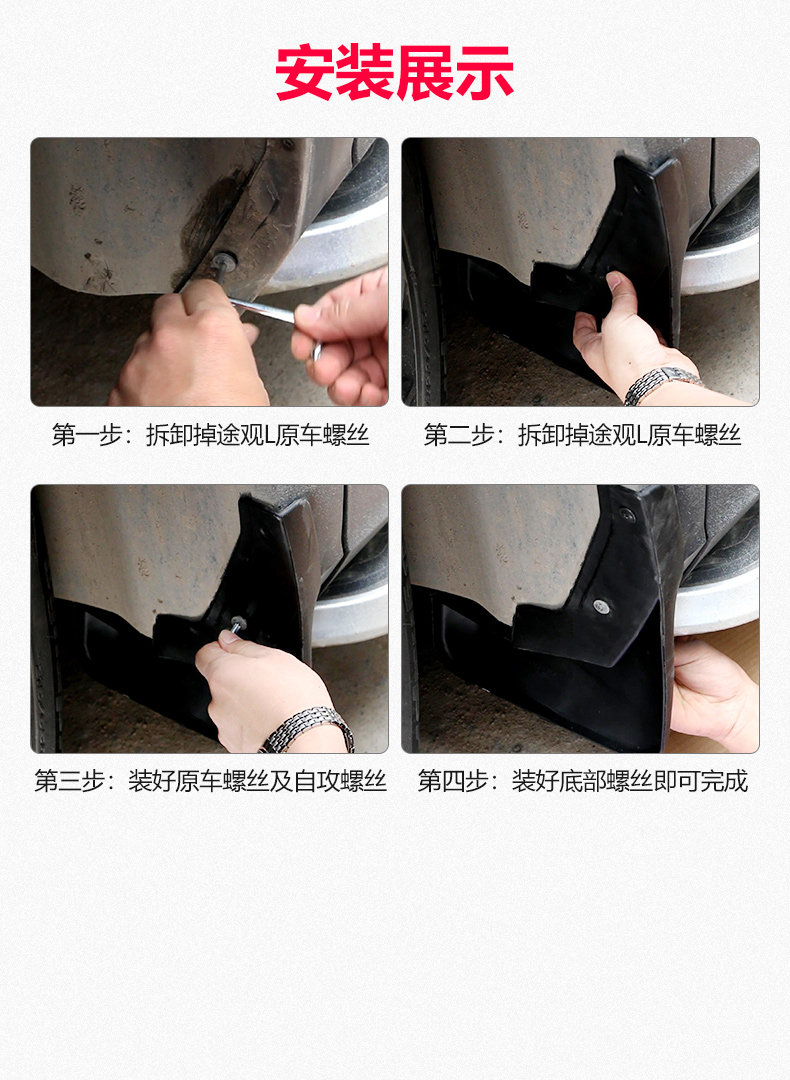 安装展示

第一步：拆卸掉途观L原车螺丝

第二步：拆卸掉途观L原车螺丝

第三步：装好原车螺丝及自攻螺丝

第四步：装好底部螺丝即可完成