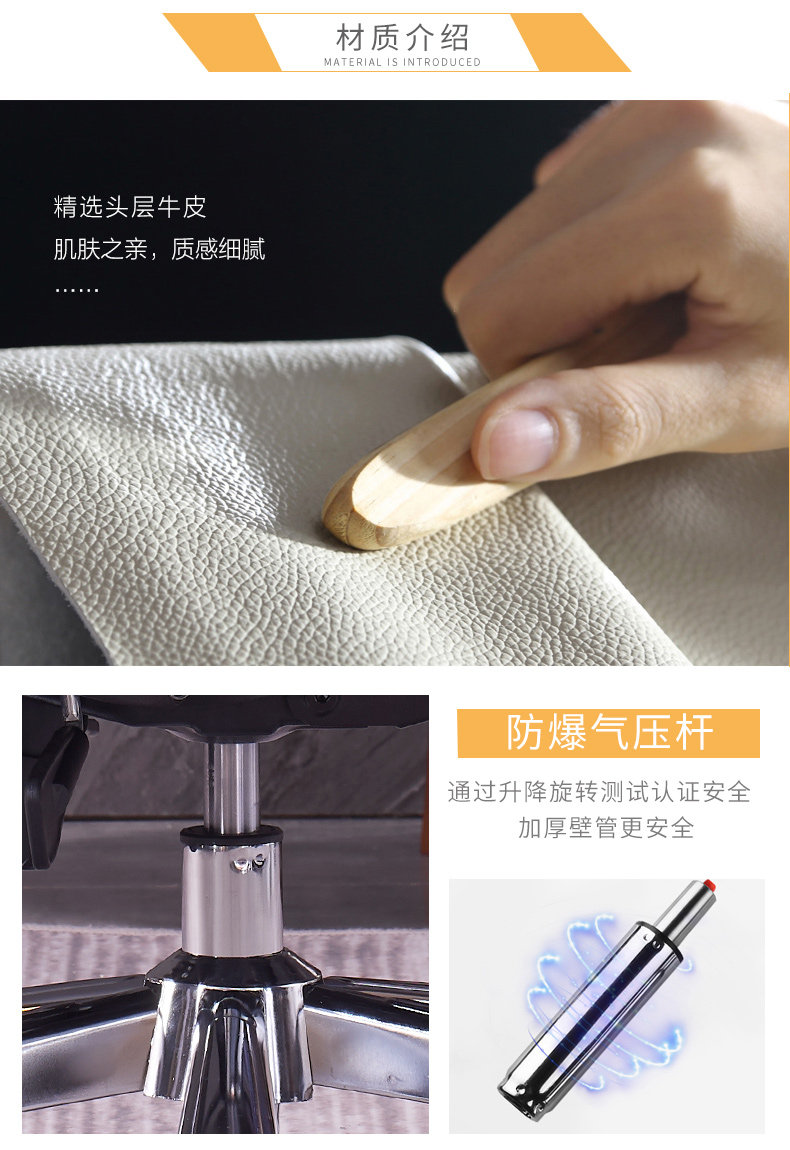 材质介绍
MATERIAL IS INTRODUCED

精选头层牛皮
肌肤之亲，质感细腻
……

防爆气压杆
通过升降旋转测试认证安全
加厚壁管更安全