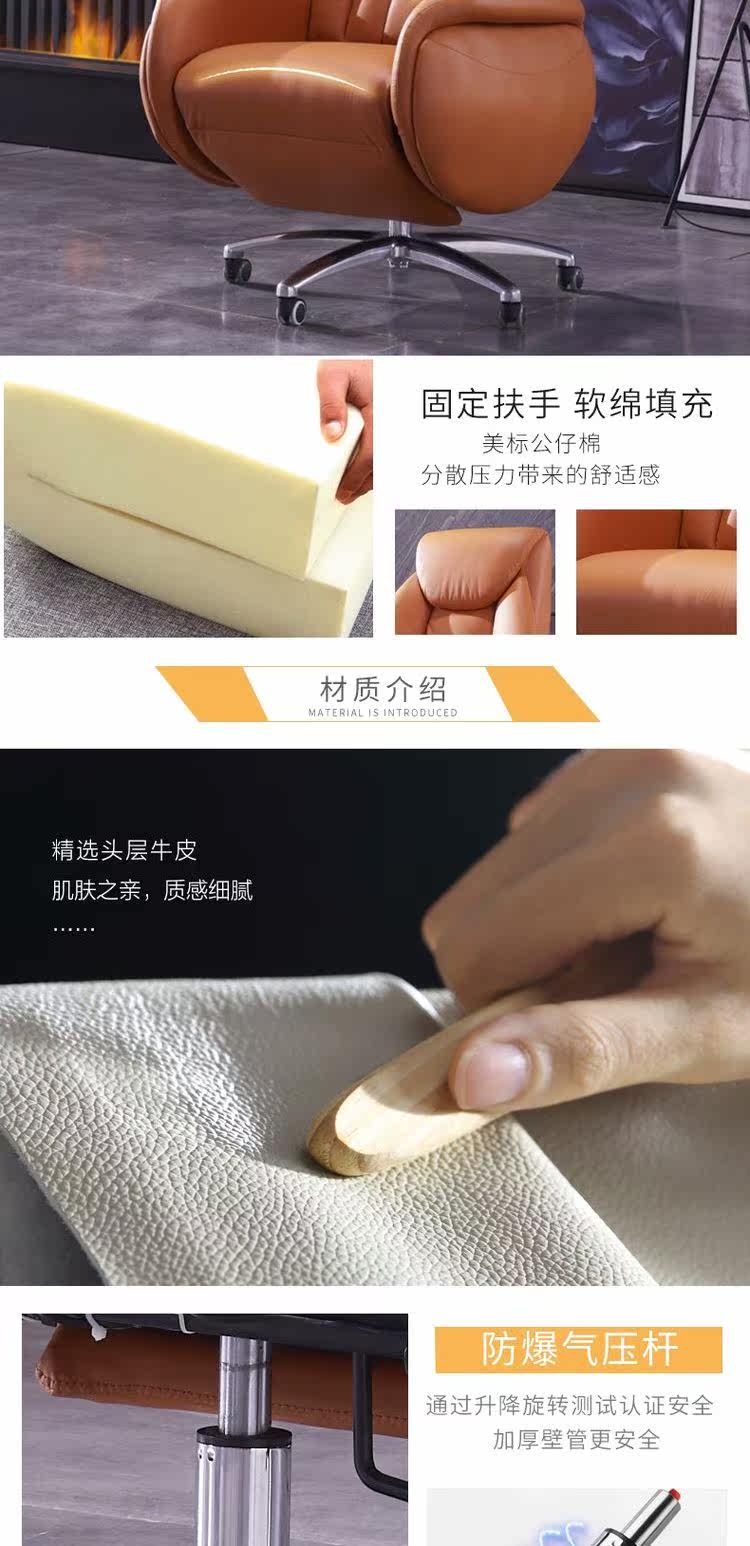 固定扶手 软绵填充

美标公仔棉
分散压力带来的舒适感

材质介绍
MATERIAL IS INTRODUCED

精选头层牛皮
肌肤之亲，质感细腻
……

防爆气压杆

通过升降旋转测试认证安全
加厚壁管更安全