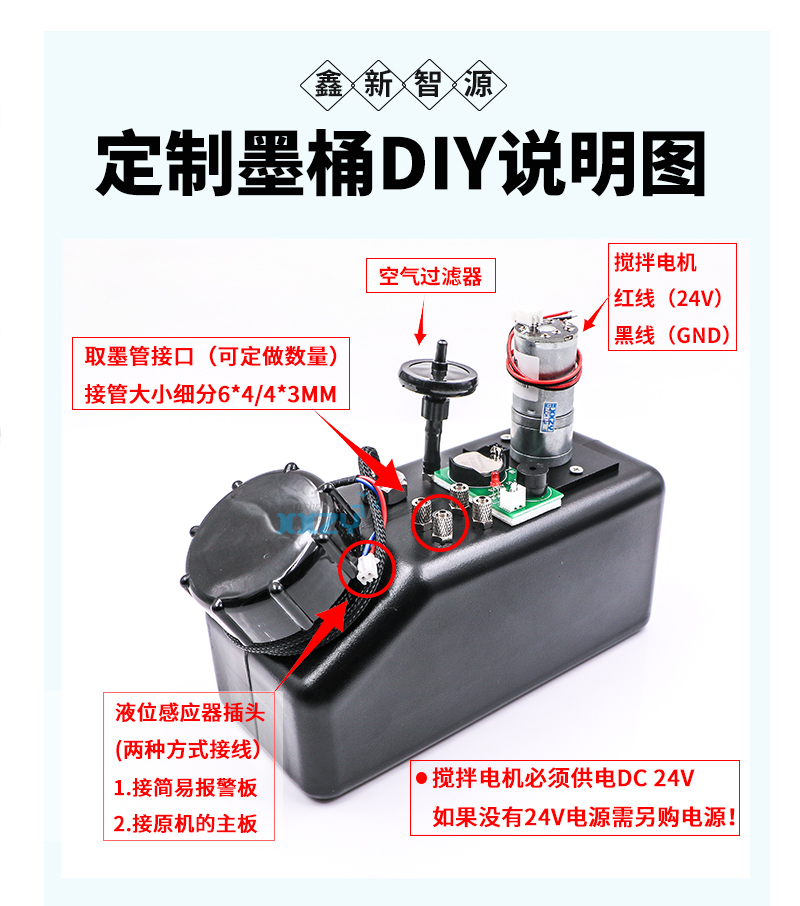 鑫新智源

定制墨桶DIY说明图

空气过滤器

搅拌电机
红线（24V）
黑线（GND）

取墨管接口（可定做数量）
接管大小细分6*4/4*3MM

液位感应器插头
(两种方式接线)
1.接简易报警板
2.接原机的主板

● 搅拌电机必须供电DC 24V
如果没有24V电源需另购电源！