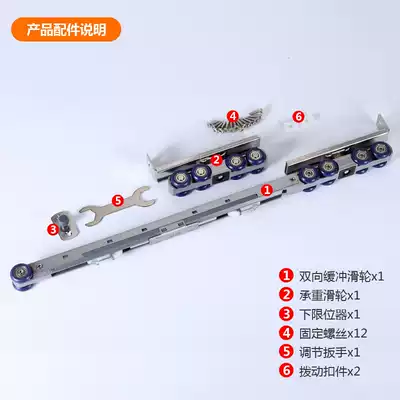 产品配件说明

4

6

2

1

5

3

1 双向缓冲滑轮x1
2 承重滑轮x1
3 下限位器x1
4 固定螺丝x12
5 调节扳手x1
6 拨动扣件x2