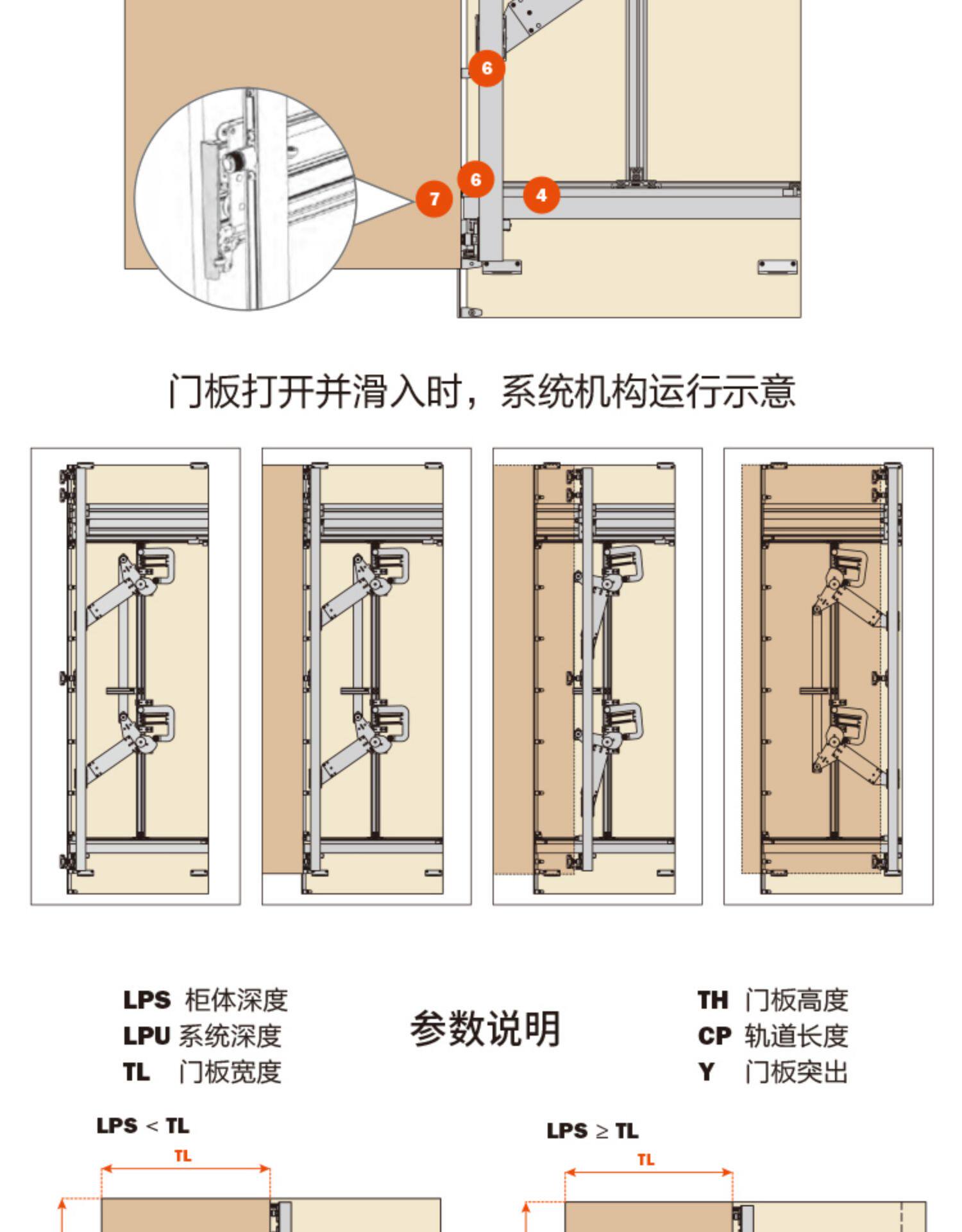 6

6

7

4

门板打开并滑入时，系统机构运行示意

LPS 柜体深度
LPU 系统深度
TL 门板宽度

参数说明

TH 门板高度
CP 轨道长度
Y 门板突出

LPS < TL

TL

LPS ≥ TL

TL