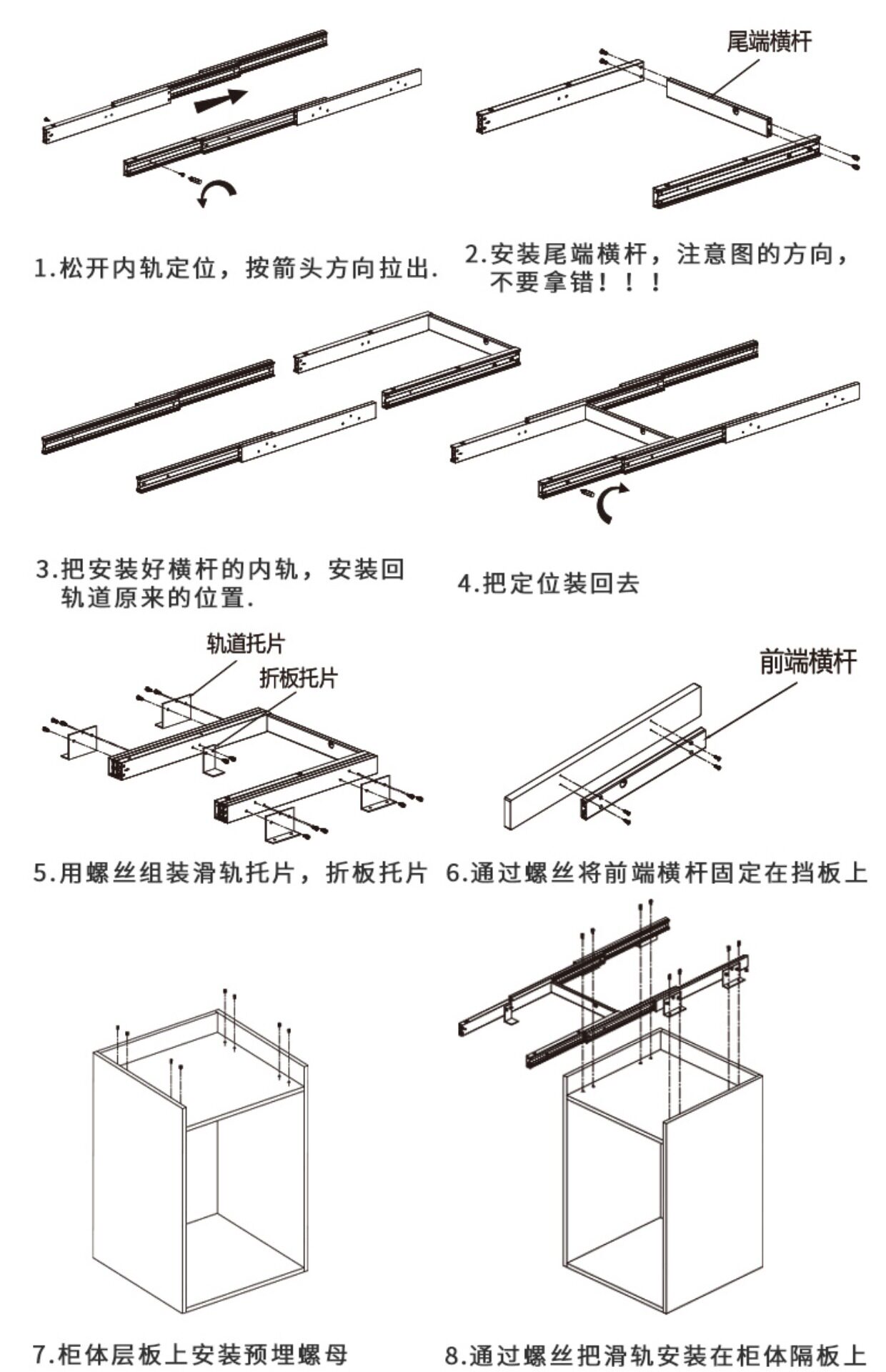 尾端横杆

1.松开内轨定位，按箭头方向拉出.

2.安装尾端横杆，注意图的方向，不要拿错！！！

3.把安装好横杆的内轨，安装回轨道原来的位置.

4.把定位装回去

轨道托片

折板托片

前端横杆

5.用螺丝组装滑轨托片，折板托片

6.通过螺丝将前端横杆固定在挡板上

7.柜体层板上安装预埋螺母

8.通过螺丝把滑轨安装在柜体隔板上