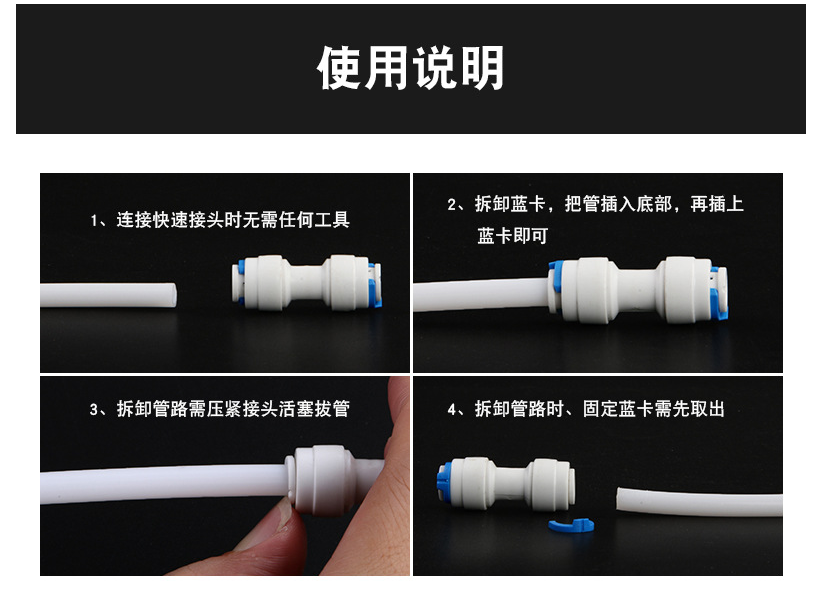 使用说明

1、连接快速接头时无需任何工具

2、拆卸蓝卡，把管插入底部，再插上蓝卡即可

3、拆卸管路需压紧接头活塞拔管

4、拆卸管路时、固定蓝卡需先取出