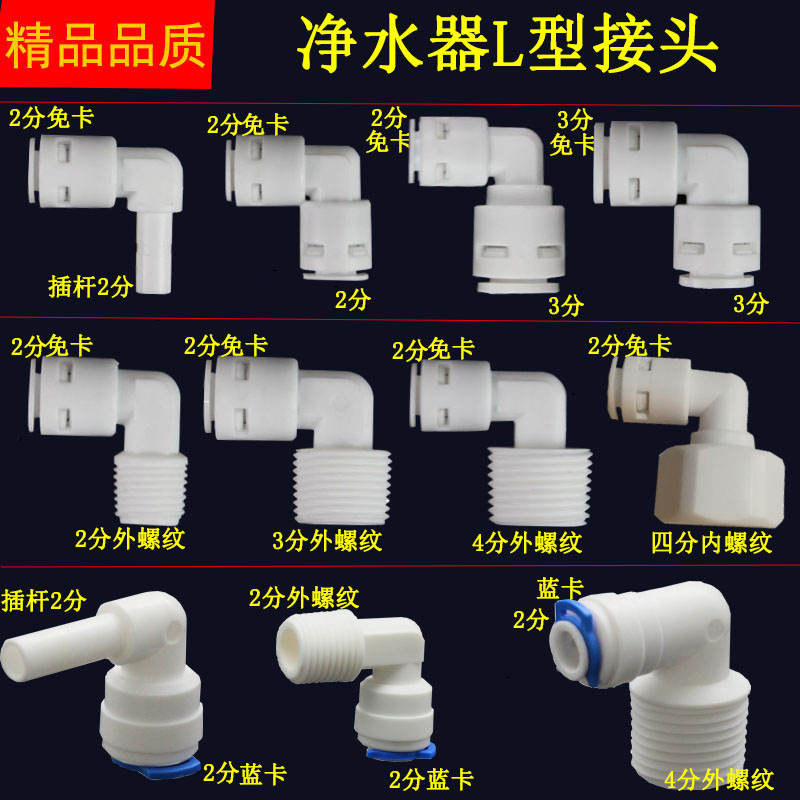 精品品质

净水器L型接头

2分免卡

插杆2分

2分免卡

2分

2分免卡

3分

3分免卡

3分

2分免卡

2分外螺纹

2分免卡

3分外螺纹

2分免卡

4分外螺纹

2分免卡

四分内螺纹

插杆2分

2分蓝卡

2分外螺纹

2分蓝卡

蓝卡 2分

4分外螺纹