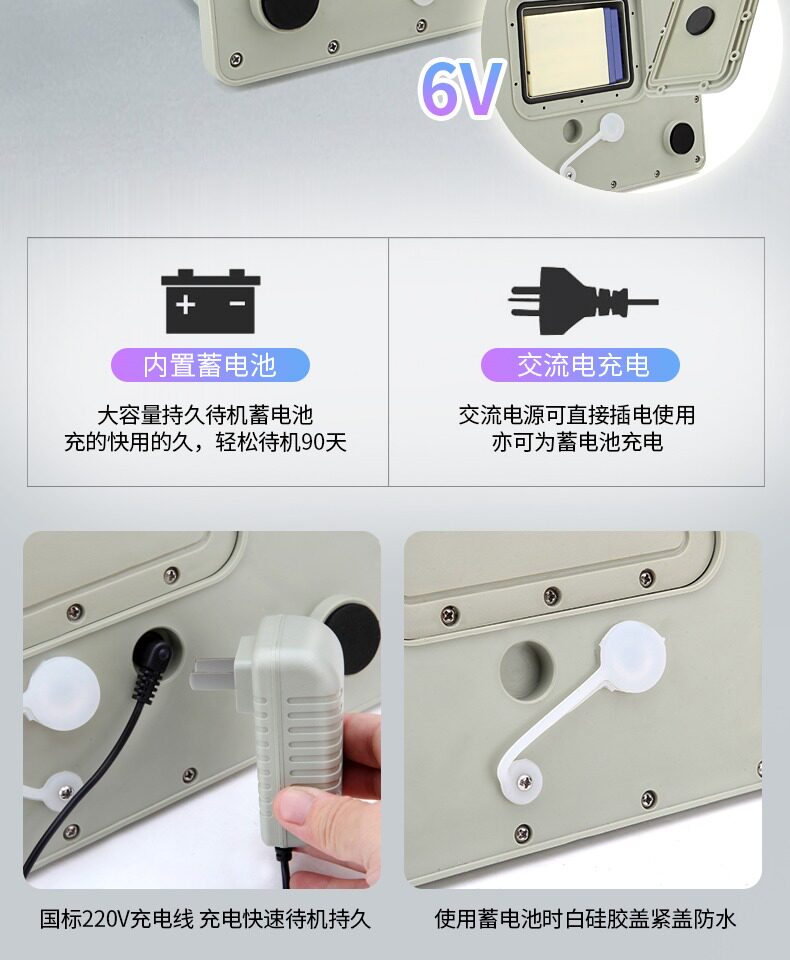 6V

内置蓄电池

大容量持久待机蓄电池
充的快用的久，轻松待机90天

交流电充电

交流电源可直接插电使用
亦可为蓄电池充电

国标220V充电线 充电快速待机持久

使用蓄电池时白硅胶盖紧盖防水