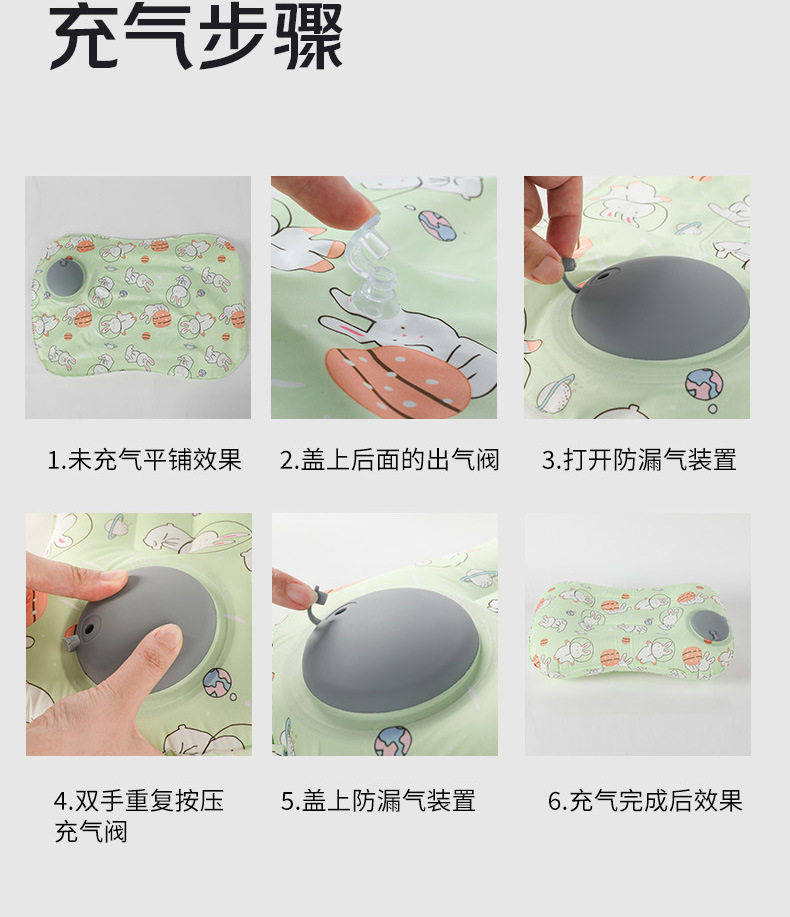 充气步骤

1.未充气平铺效果

2.盖上后面的出气阀

3.打开防漏气装置

4.双手重复按压充气阀

5.盖上防漏气装置

6.充气完成后效果