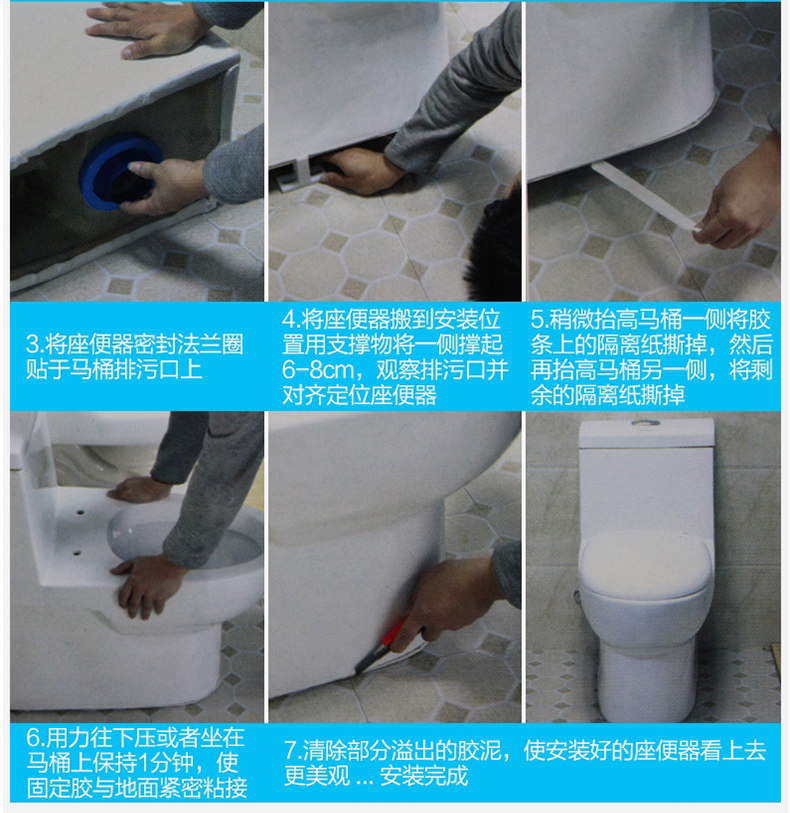 3.将座便器密封法兰圈贴于马桶排污口上

4.将座便器搬到安装位置用支撑物将一侧撑起6-8cm，观察排污口并对齐定位座便器

5.稍微抬高马桶一侧将胶条上的隔离纸撕掉，然后再抬高马桶另一侧，将剩余的隔离纸撕掉

6.用力往下压或者坐在马桶上保持1分钟，使固定胶与地面紧密粘接

7.清除部分溢出的胶泥，使安装好的座便器看上去更美观 ... 安装完成