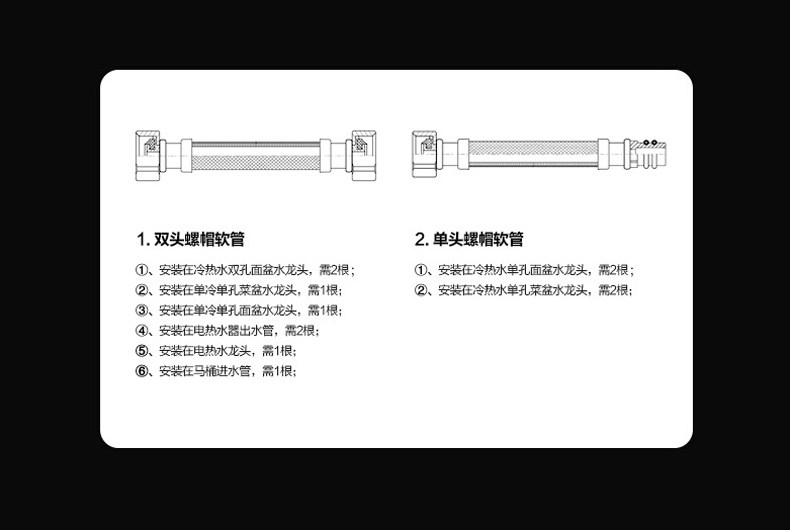 1. 双头螺帽软管

①、安装在冷热水双孔面盆水龙头，需2根；
②、安装在单冷单孔菜盆水龙头，需1根；
③、安装在单冷单孔面盆水龙头，需1根；
④、安装在电热水器出水管，需2根；
⑤、安装在电热水龙头，需1根；
⑥、安装在马桶进水管，需1根；

2. 单头螺帽软管

①、安装在冷热水单孔面盆水龙头，需2根；
②、安装在冷热水单孔菜盆水龙头，需2根；