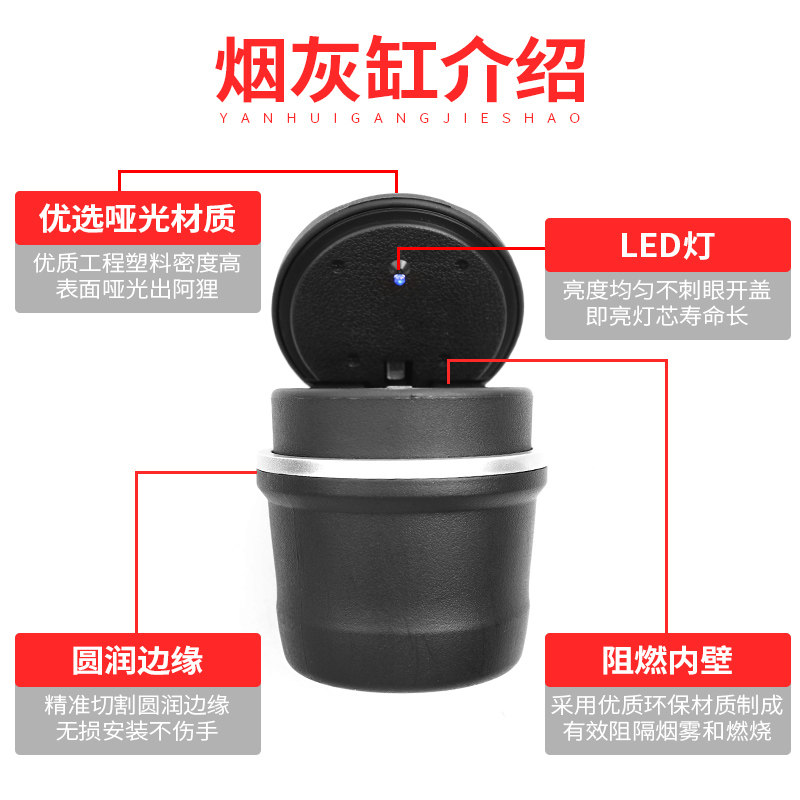 烟灰缸介绍
YANHUIGANGJIESHAO

优选哑光材质
优质工程塑料密度高
表面哑光出阿狸

LED灯
亮度均匀不刺眼开盖
即亮灯芯寿命长

圆润边缘
精准切割圆润边缘
无损安装不伤手

阻燃内壁
采用优质环保材质制成
有效阻隔烟雾和燃烧