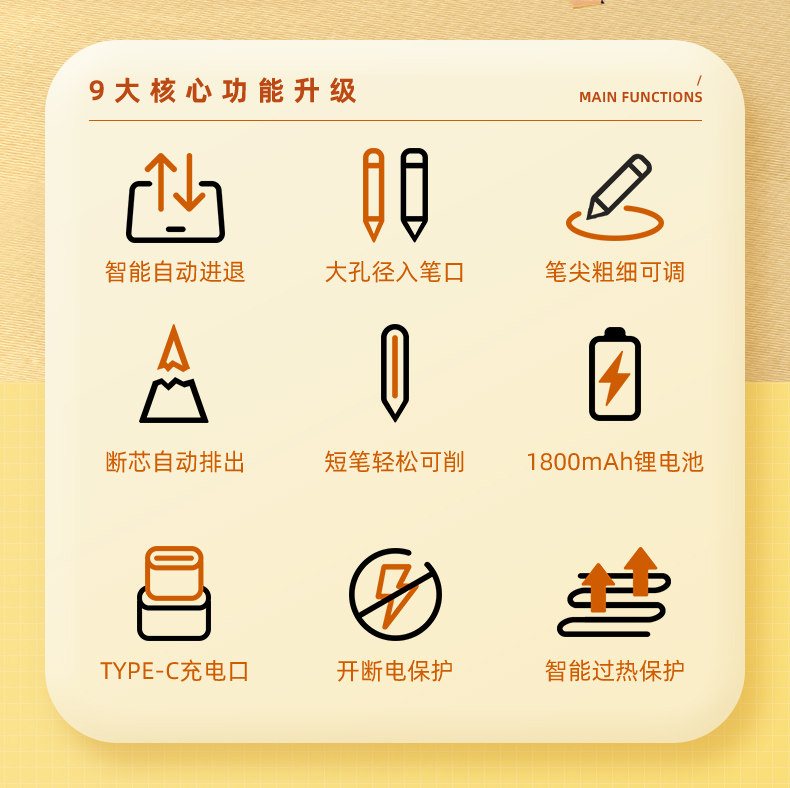 9大核心功能升级

/
MAIN FUNCTIONS

智能自动进退

大孔径入笔口

笔尖粗细可调

断芯自动排出

短笔轻松可削

1800mAh锂电池

TYPE-C充电口

开断电保护

智能过热保护