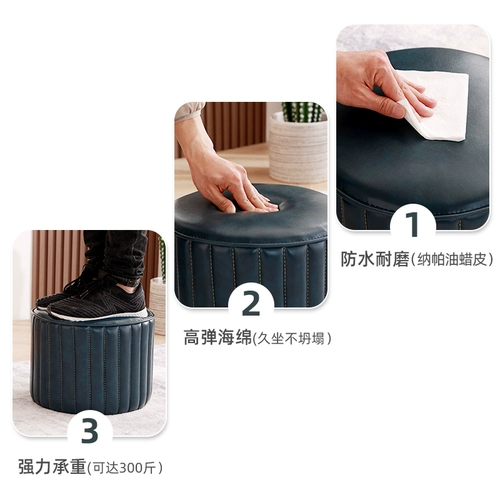 1
防水耐磨(纳帕油蜡皮)

2
高弹海绵(久坐不坍塌)

3
强力承重(可达300斤)