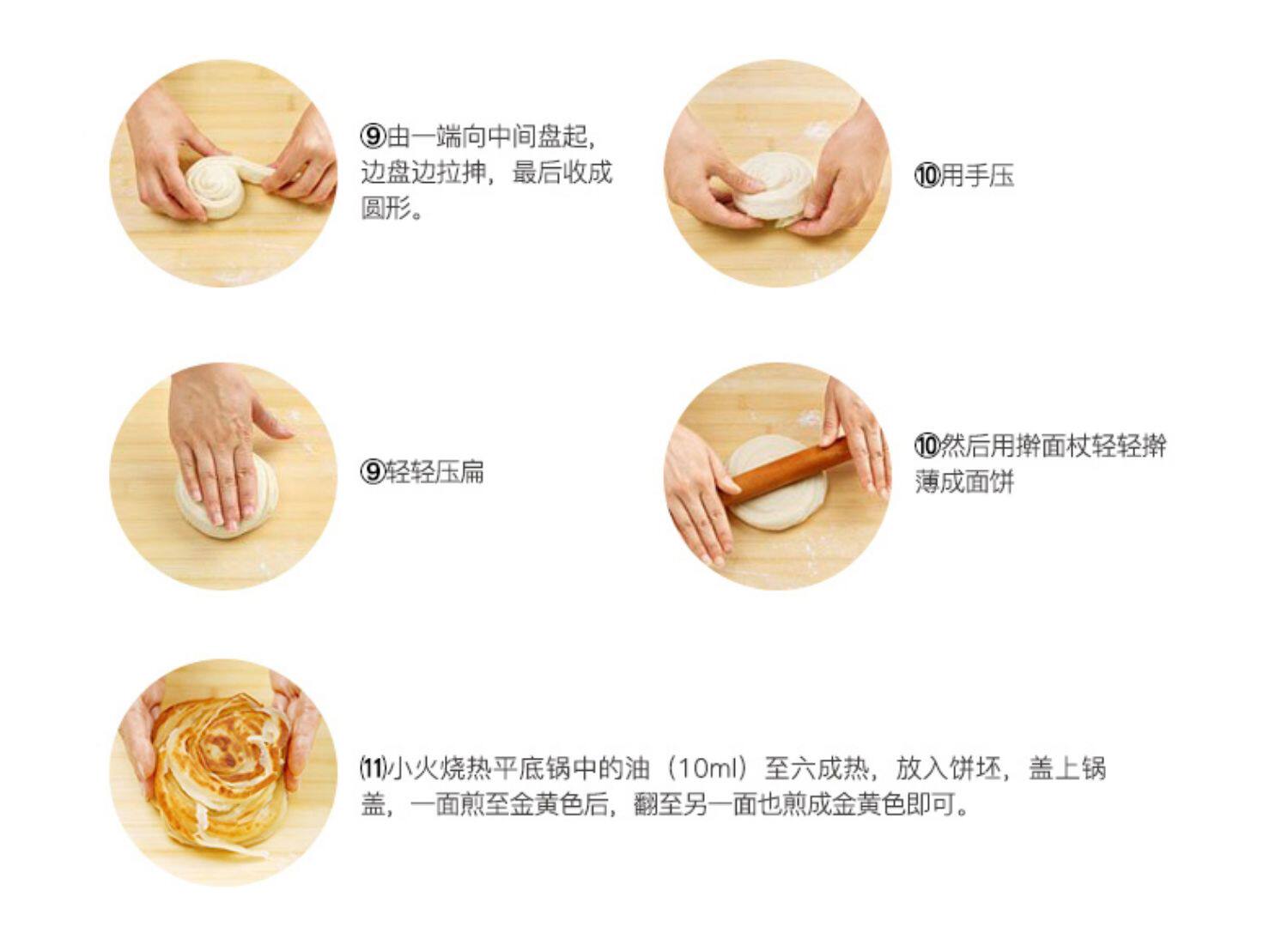 ⑨由一端向中间盘起，边盘边拉抻，最后收成圆形。

⑩用手压

⑨轻轻压扁

⑩然后用擀面杖轻轻擀薄成面饼

⑾小火烧热平底锅中的油（10ml）至六成热，放入饼坯，盖上锅盖，一面煎至金黄色后，翻至另一面也煎成金黄色即可。