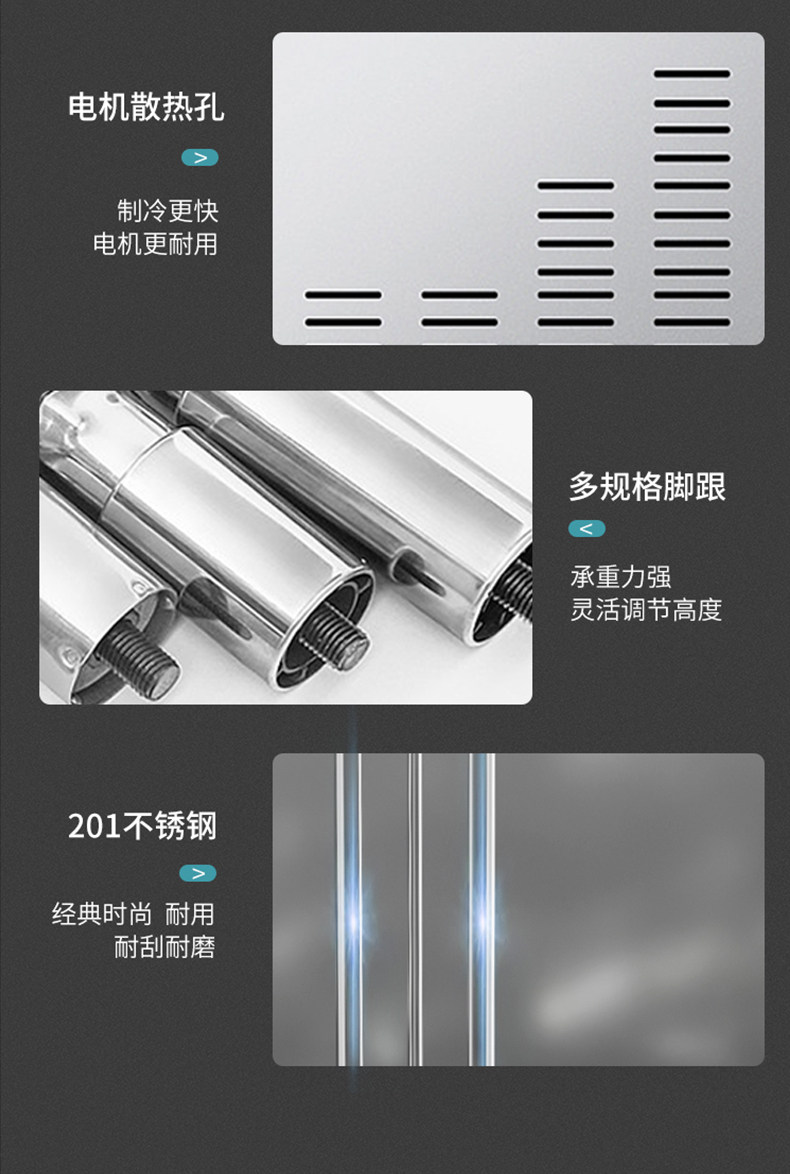 电机散热孔

>

制冷更快
电机更耐用

多规格脚跟

<

承重力强
灵活调节高度

201不锈钢

>

经典时尚 耐用
耐刮耐磨