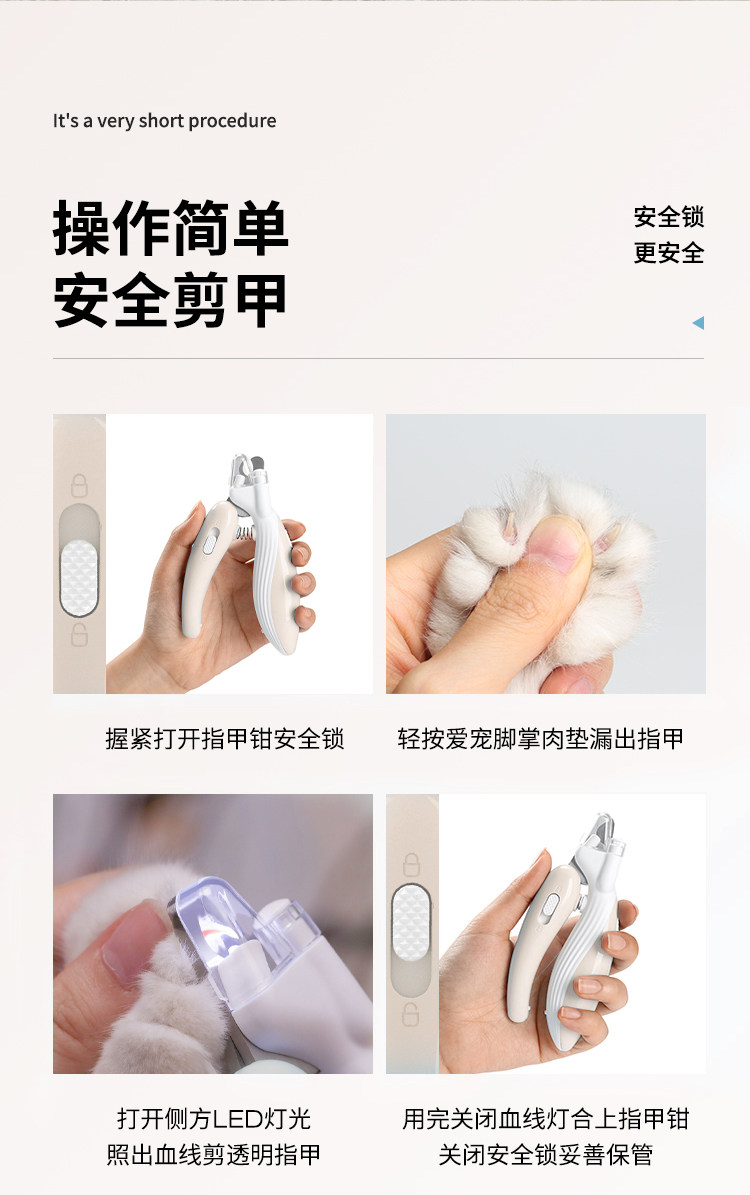 It's a very short procedure

操作简单
安全剪甲

安全锁
更安全

握紧打开指甲钳安全锁

轻按爱宠脚掌肉垫漏出指甲

打开侧方LED灯光
照出血线剪透明指甲

用完关闭血线灯合上指甲钳
关闭安全锁妥善保管